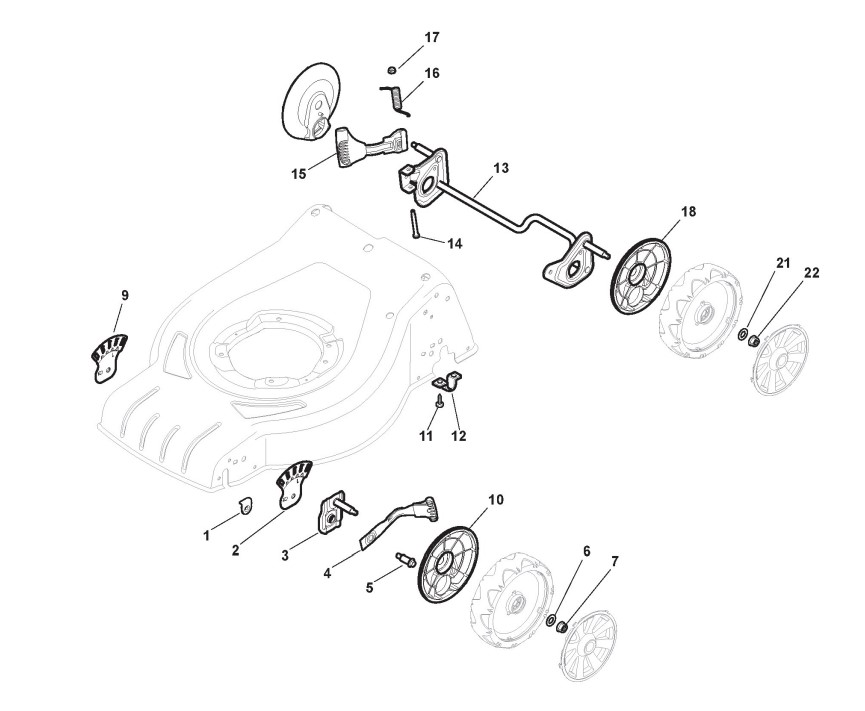 17
16
15
13
14
18
21
22
9
11
12
10
1
2
3
4
5
6
7