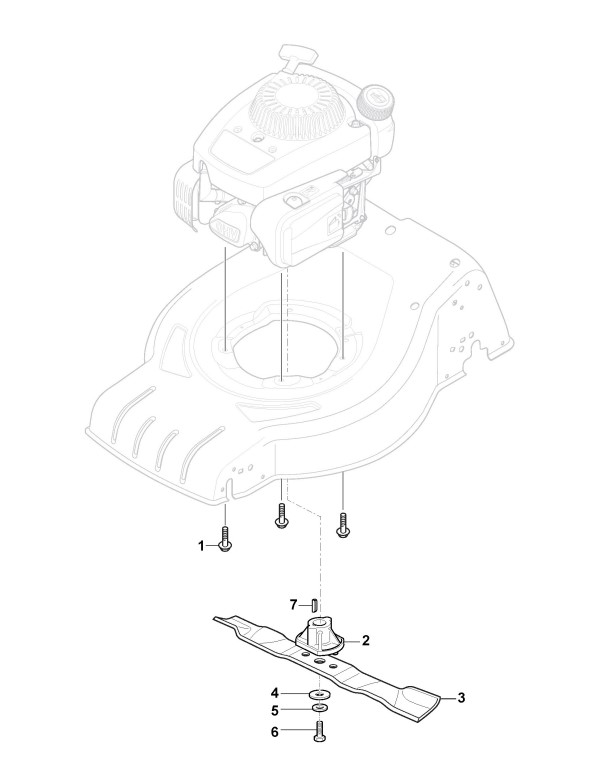 1
7
2
4
3
5
6