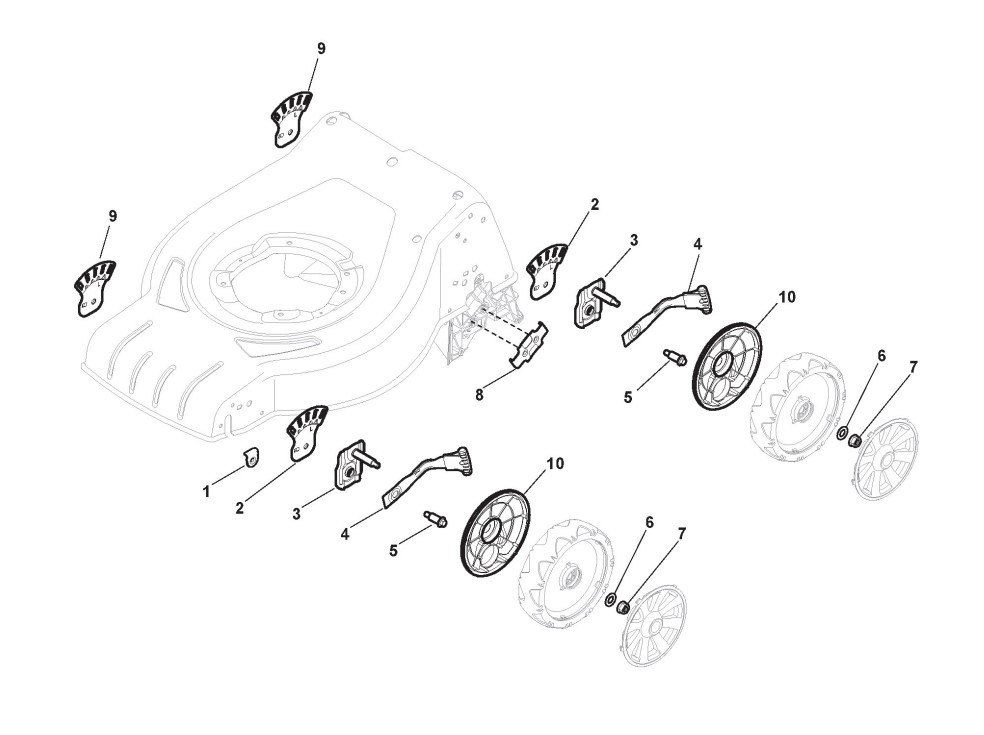 9
9
2
3
4
10
8
5
6
7
1
2
3
4
5
10
6
7