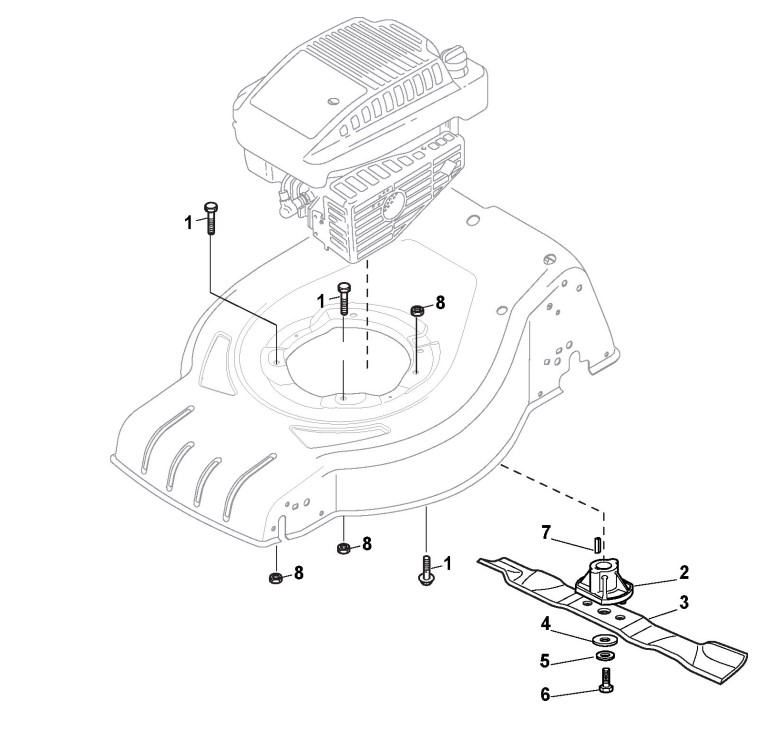 1
1
8
8
8
1
7
2
3
4
5
6