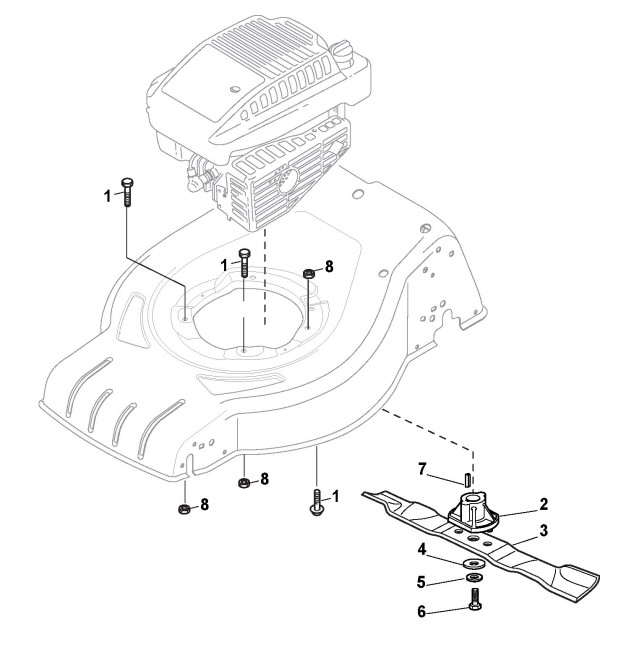 1
1
8
8
8
1
7
2
3
4
5
6