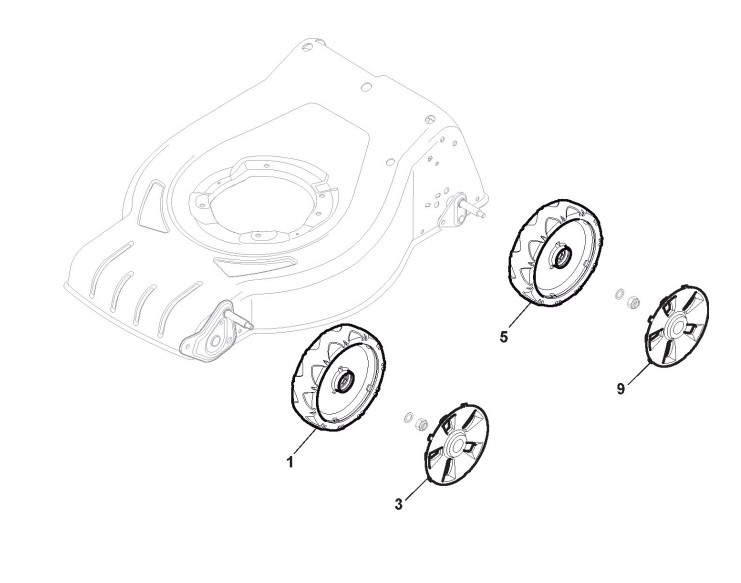 5
9
1
3