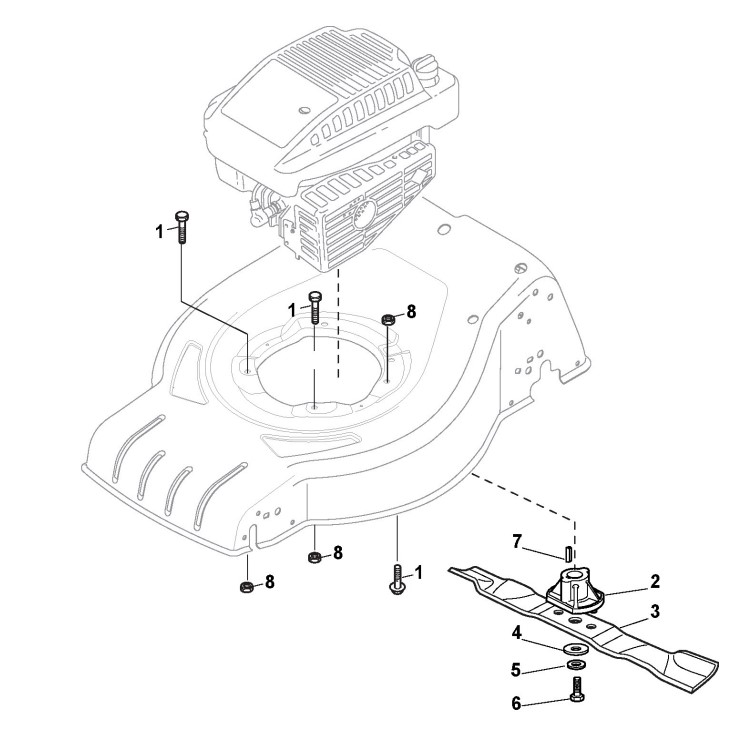 1
1
8
8
8
1
7
2
3
4
5
6