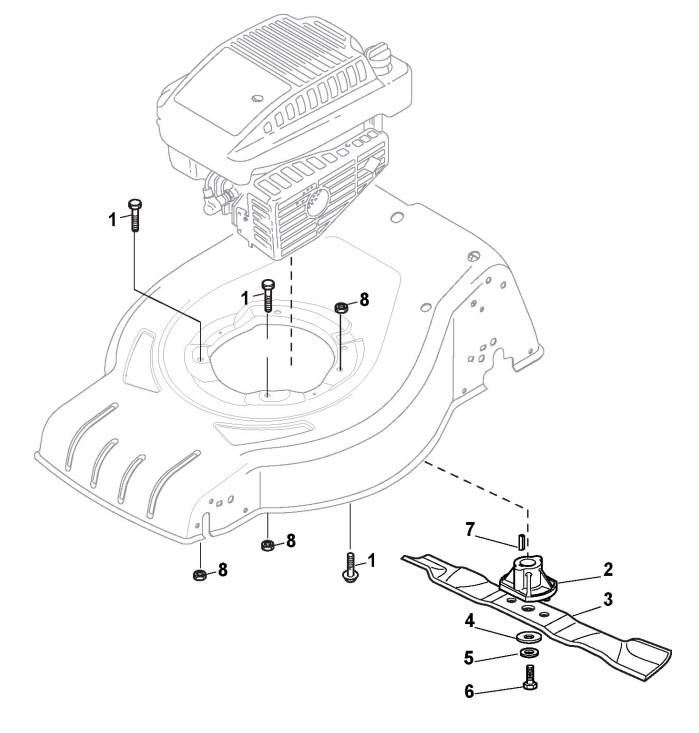 1
1
8
8
8
1
7
2
3
4
5
6