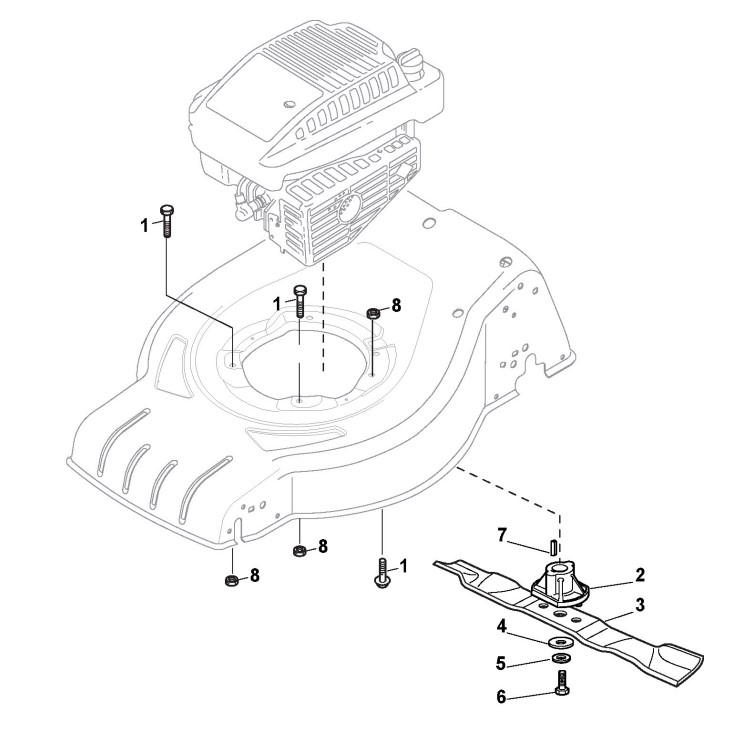 1
1
8
8
8
1
7
2
3
4
5
6