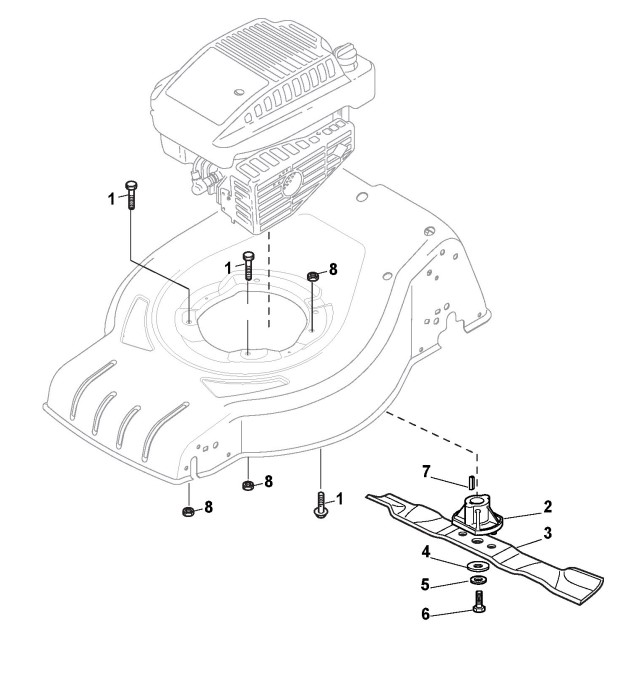 1
1
8
8
8
1
7
2
3
4
5
6