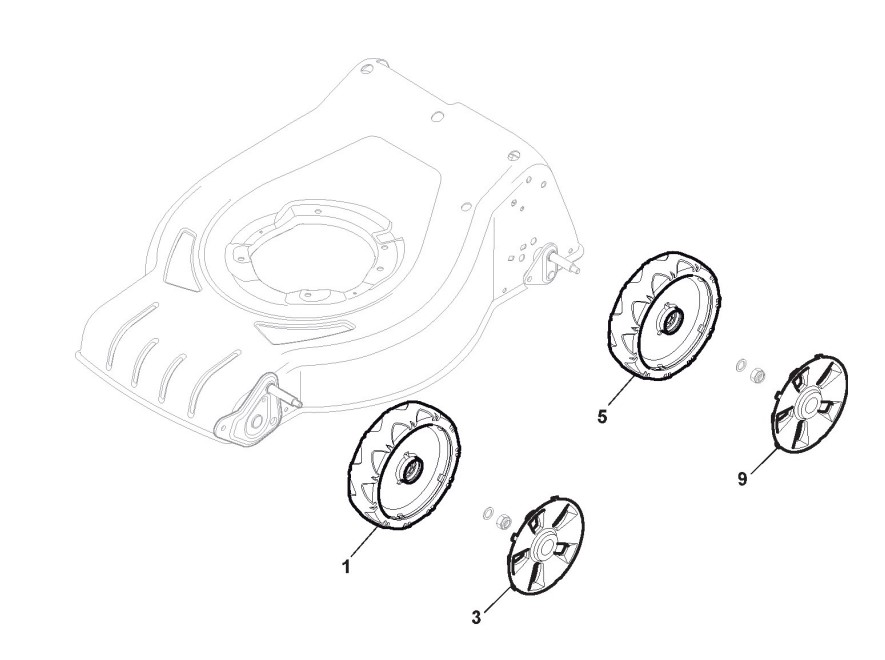 5
9
1
3