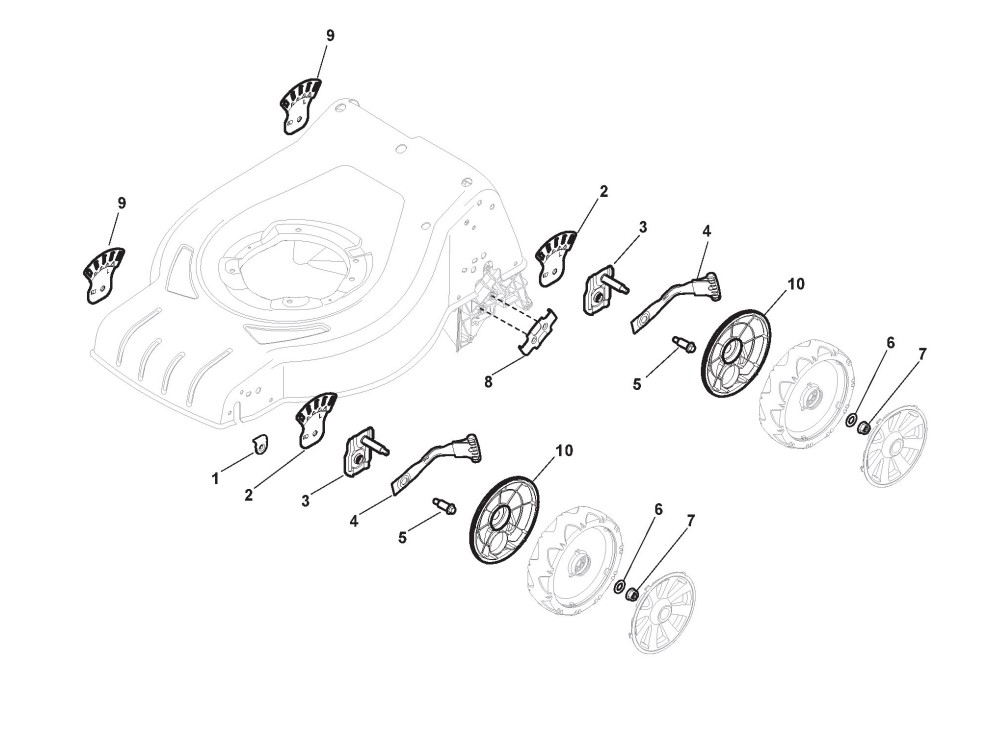 9
9
2
3
4
10
8
5
6
7
1
2
3
4
5
10
6
7