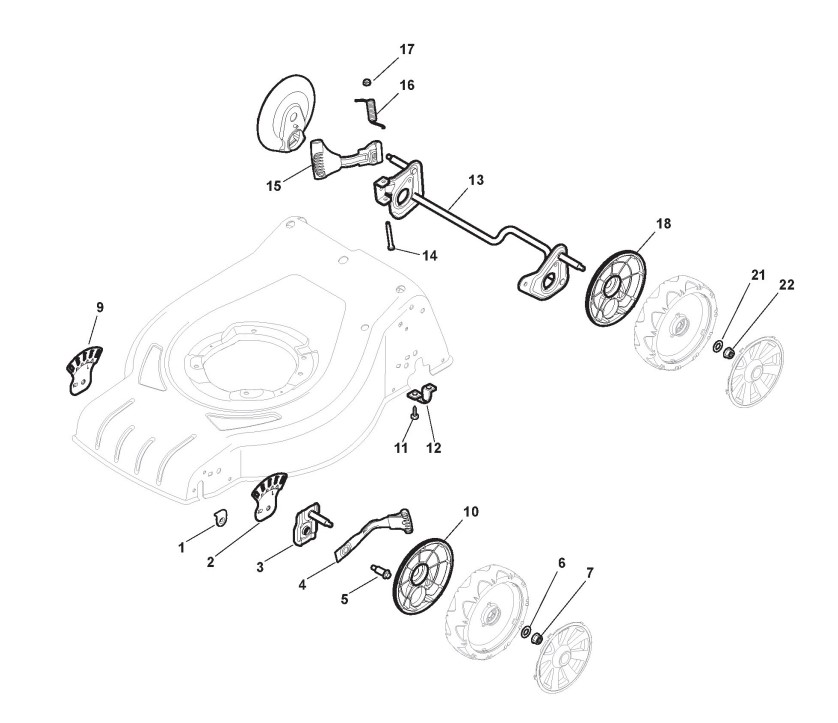 17
16
15
13
14
18
21
22
9
11
12
10
1
2
3
4
5
6
7