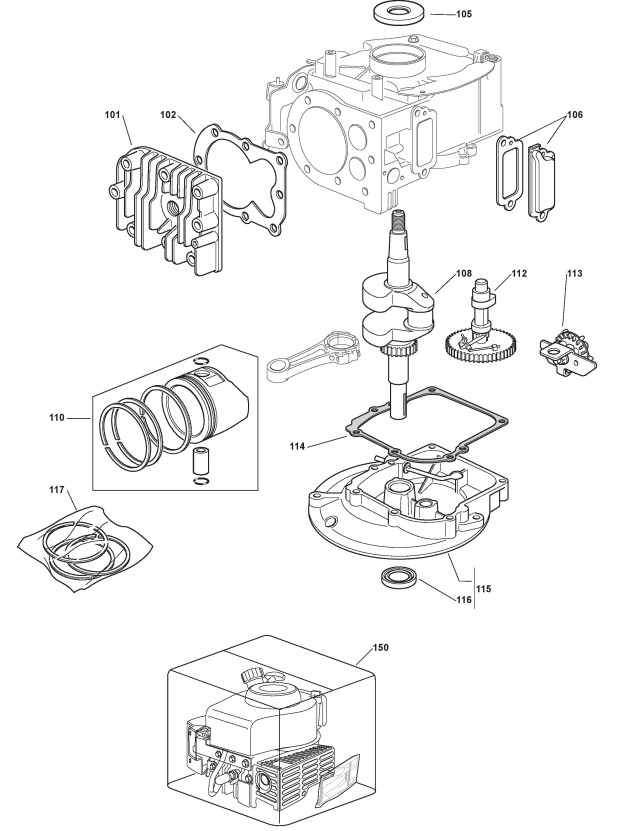 105
101
102
106
108
112
113
110
114
117
115
116
150