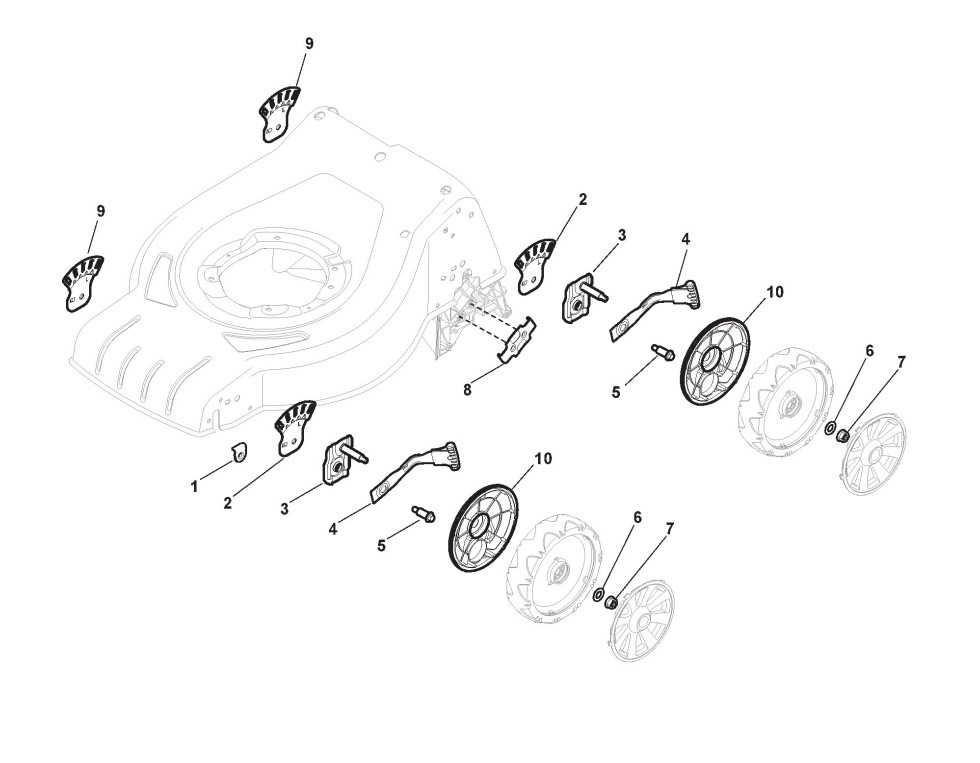 9
9
2
3
4
10
8
5
6
7
1
2
3
4
5
10
6
7