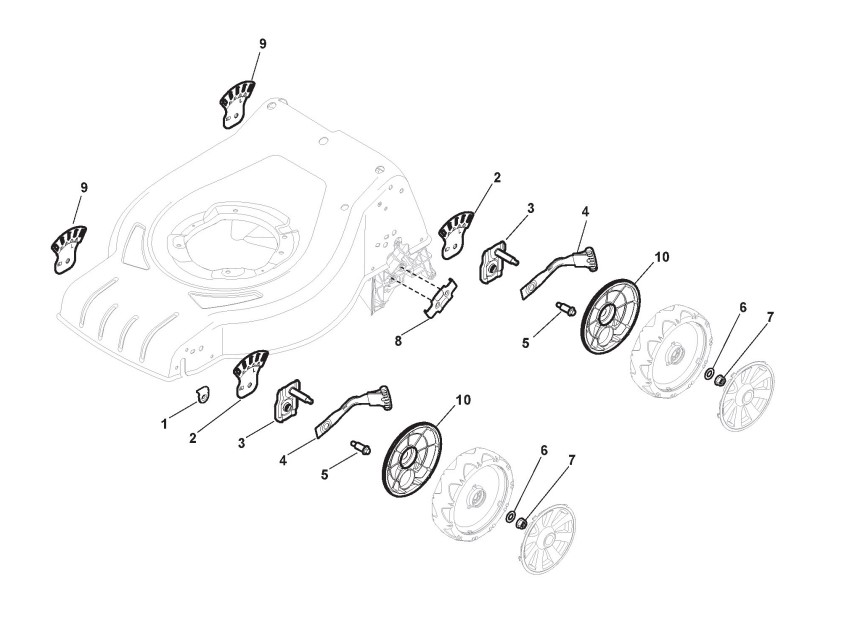 9
9
2
3
4
10
8
5
6
7
1
2
3
4
5
10
6
7