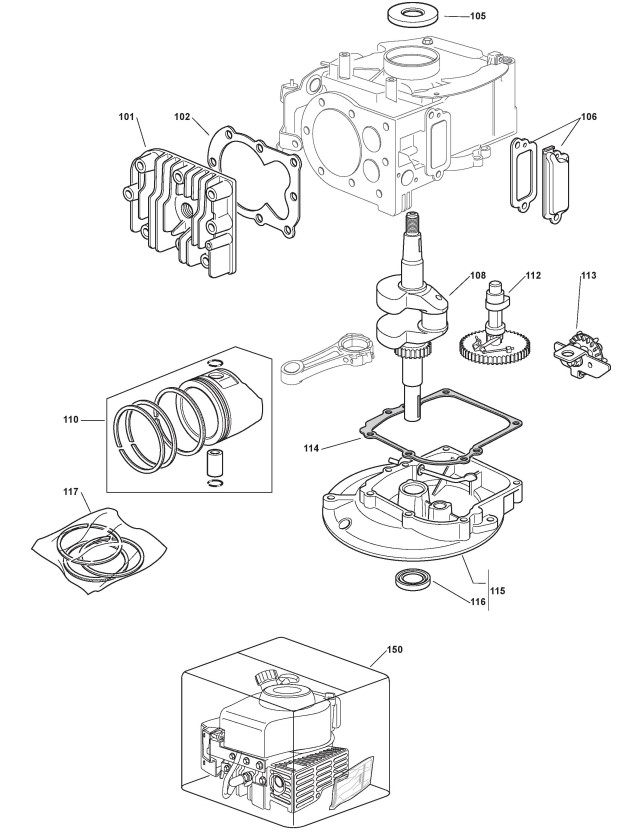 105

101

102

106

108

112

113

110

114

117

115

116

150