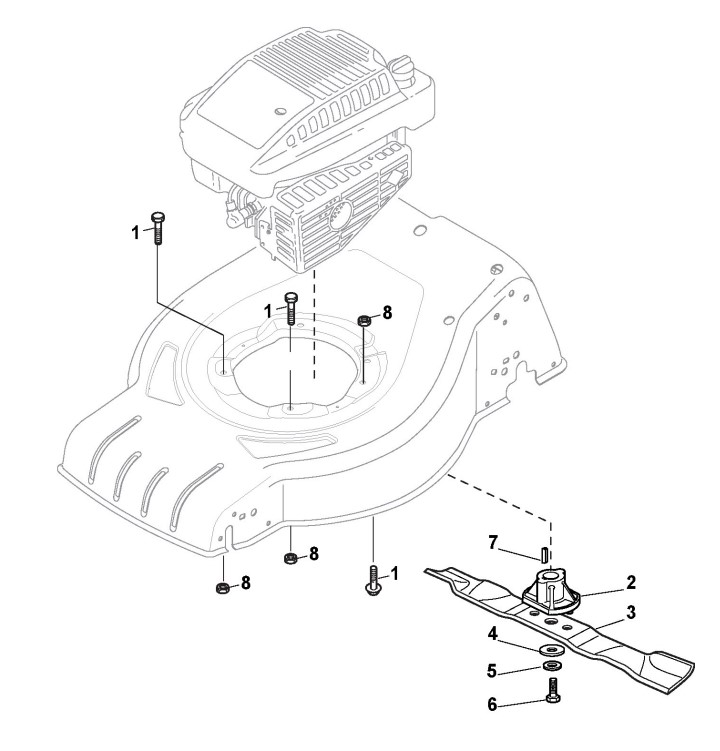 1
1
8
8
8
1
7
2
3
4
5
6