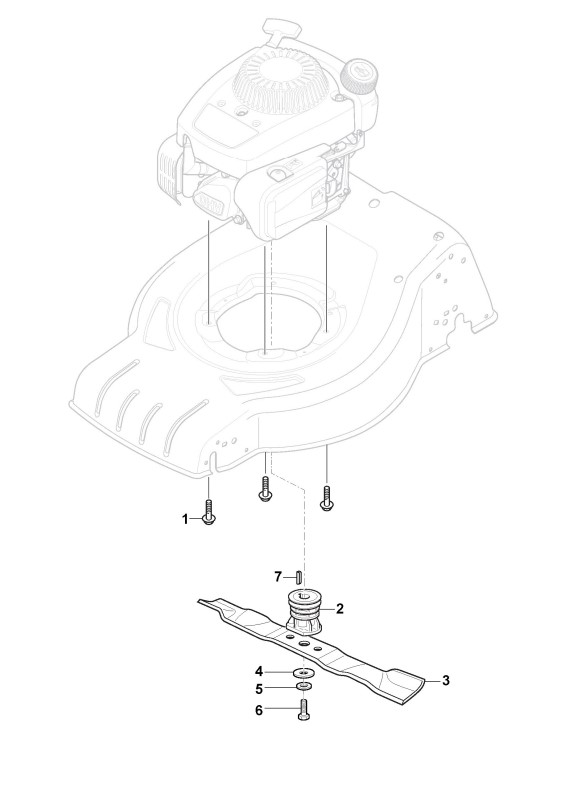 1
7
2
3
4
5
6