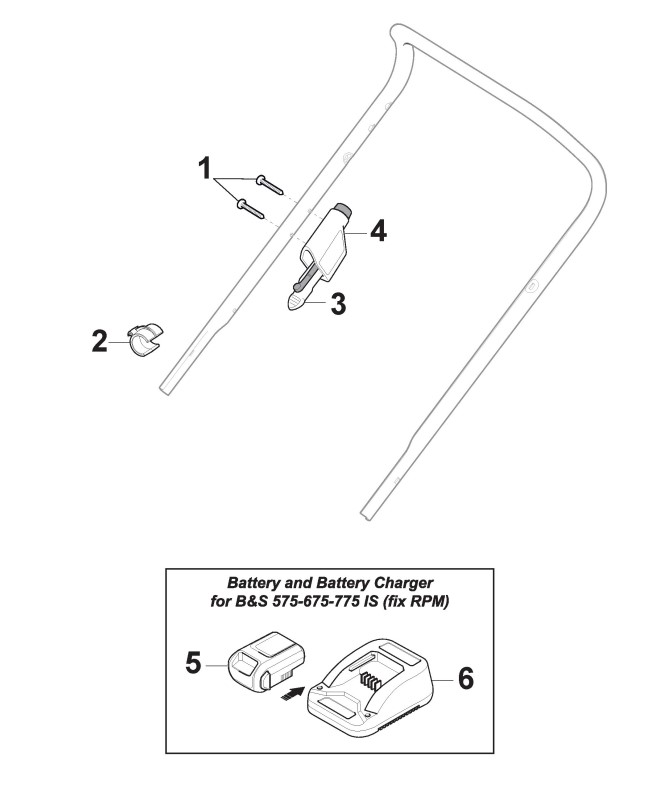 1

4

3

2

Battery and Battery Charger
for B&S 575-675-775 IS (fix RPM)

5

6