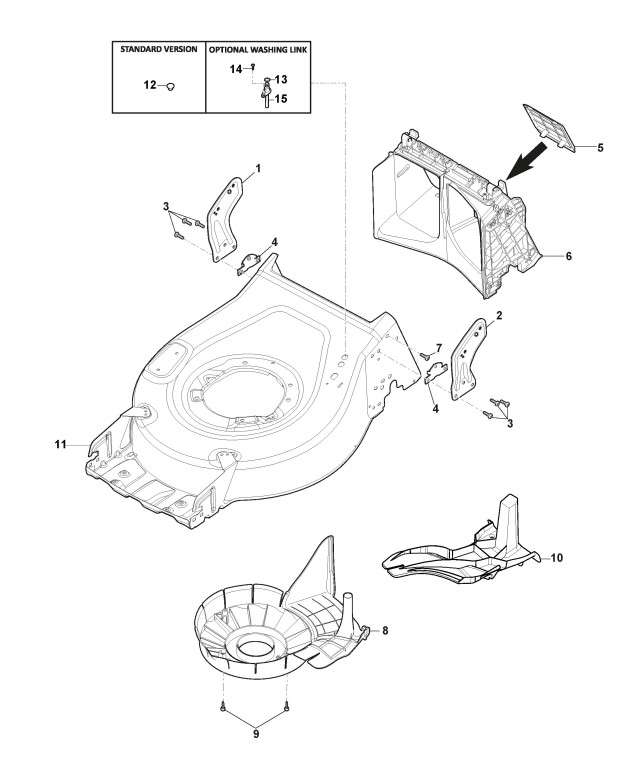 | STANDARD VERSION | OPTIONAL WASHING LINK |
|---|---|
| 12 | 14 13 15 |

1
3
4
5
6
2
7
4
3
11
10
8
9