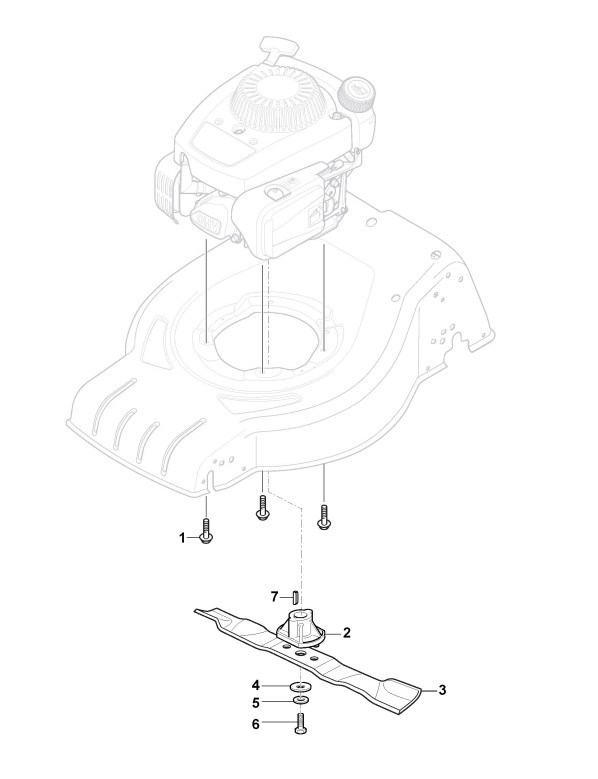 1
7
2
3
4
5
6