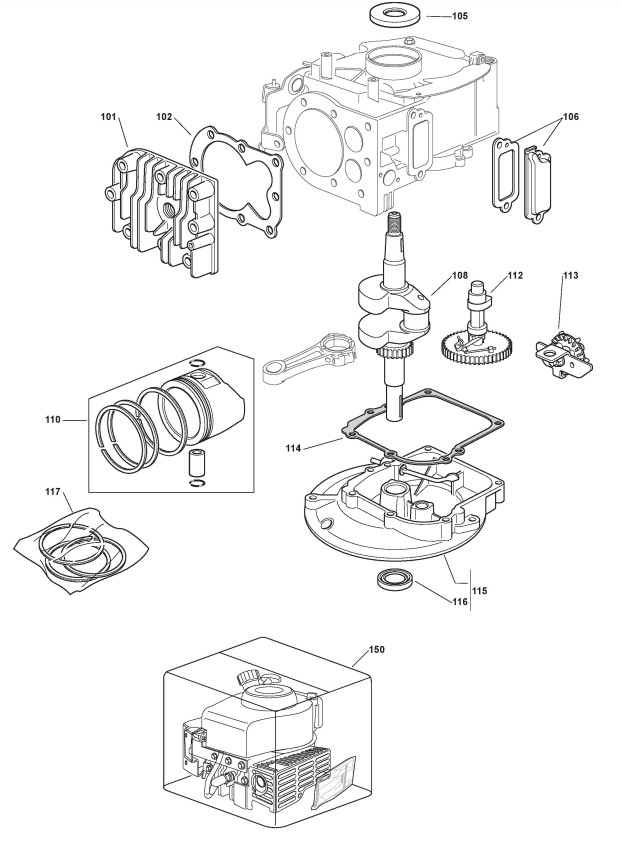 105
101
102
106
108
112
113
110
114
117
115
116
150