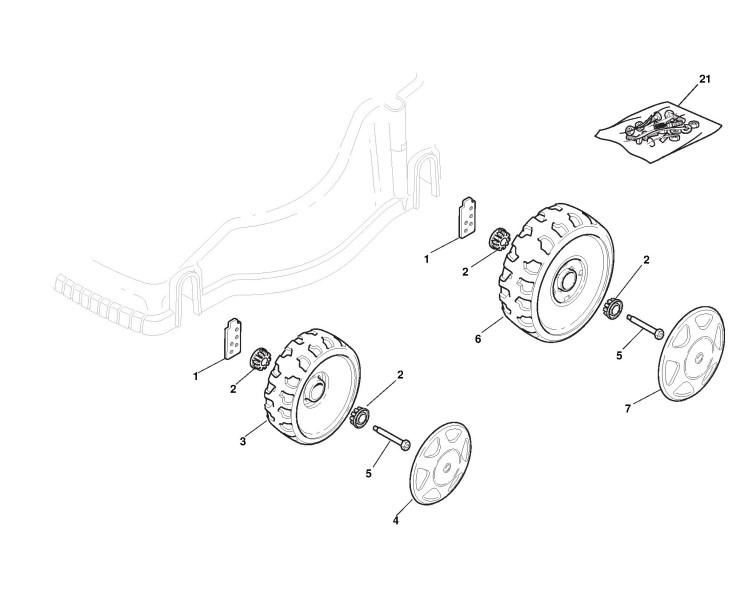 21
1
2
2
6
5
7
1
2
2
3
5
4