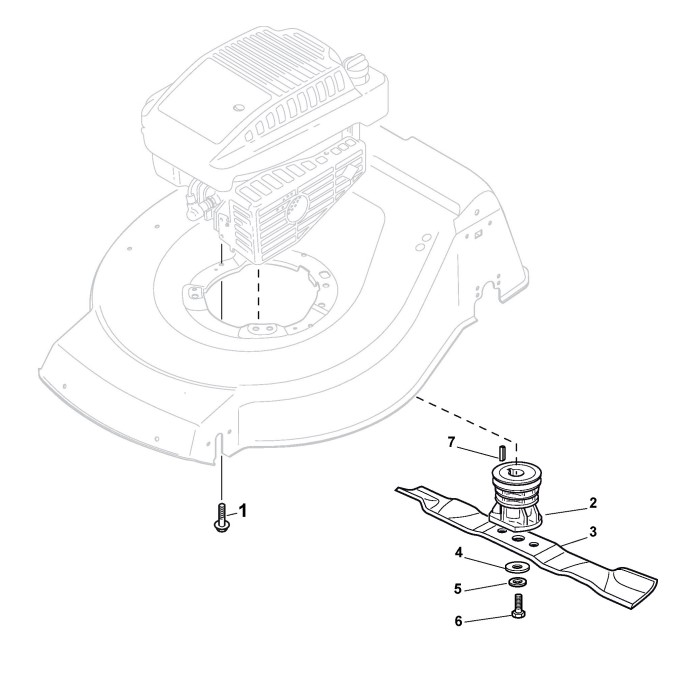 7
1
2
3
4
5
6