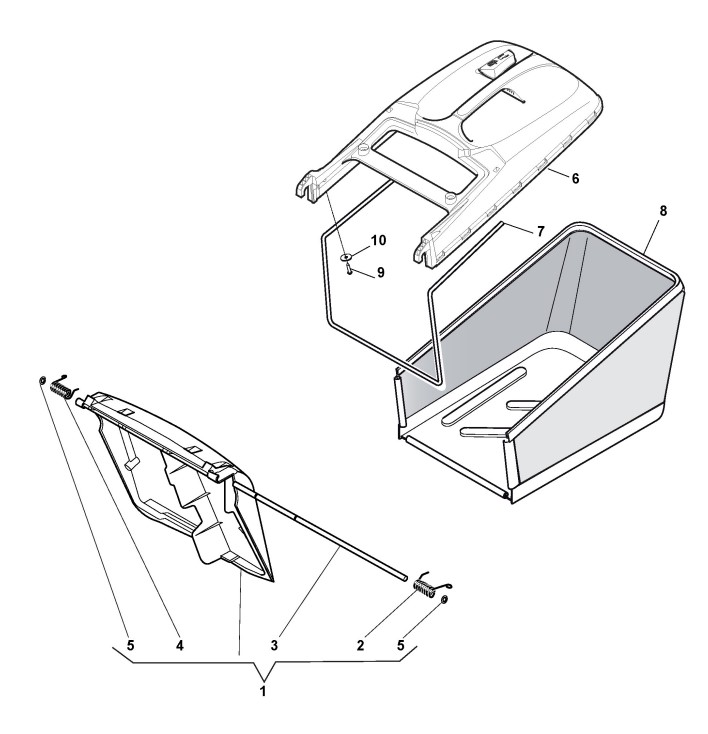 6
8
7
10
9
5
4
3
2
5
1