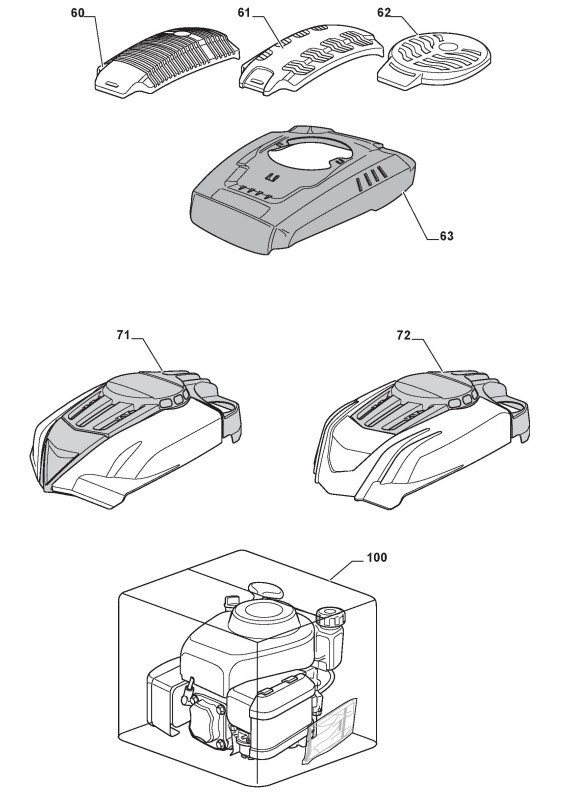 60
61
62
63
71
72
100