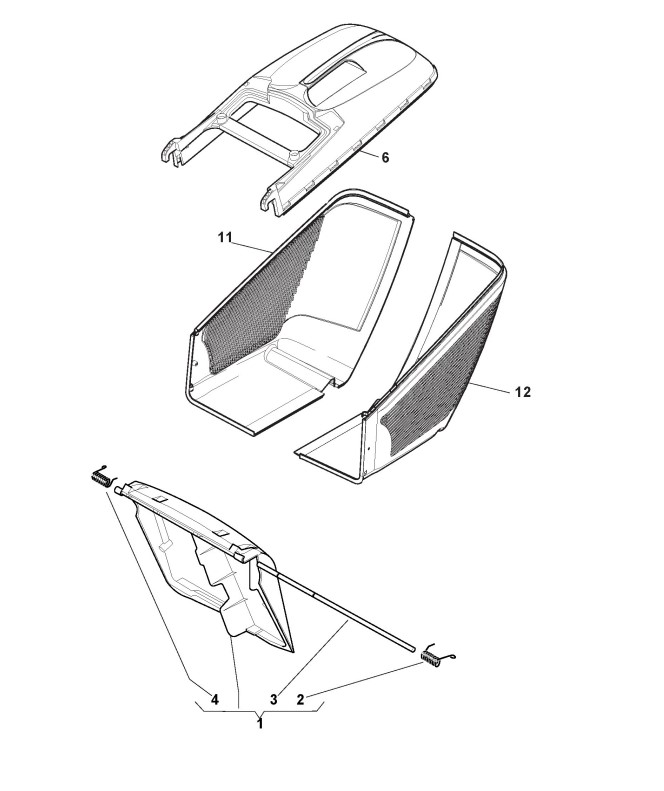 6
11
12
4
3
2
1