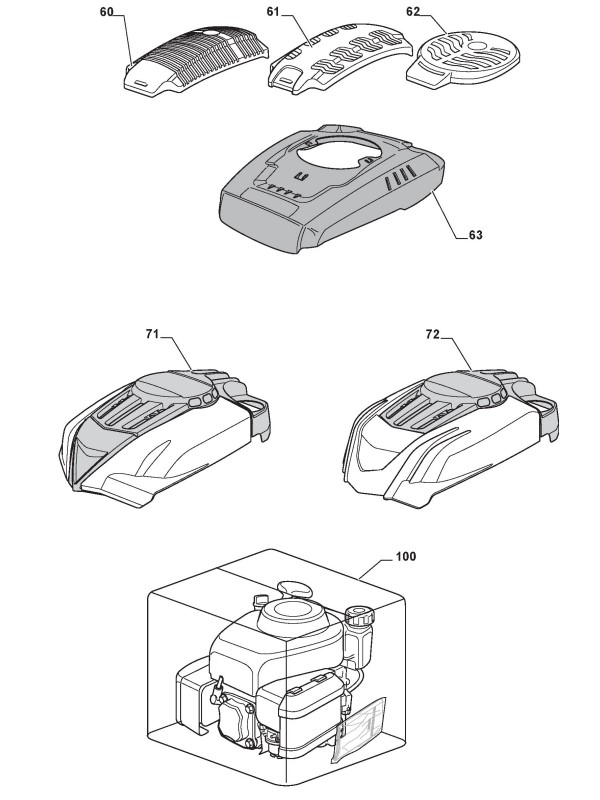 60
61
62
63
71
72
100