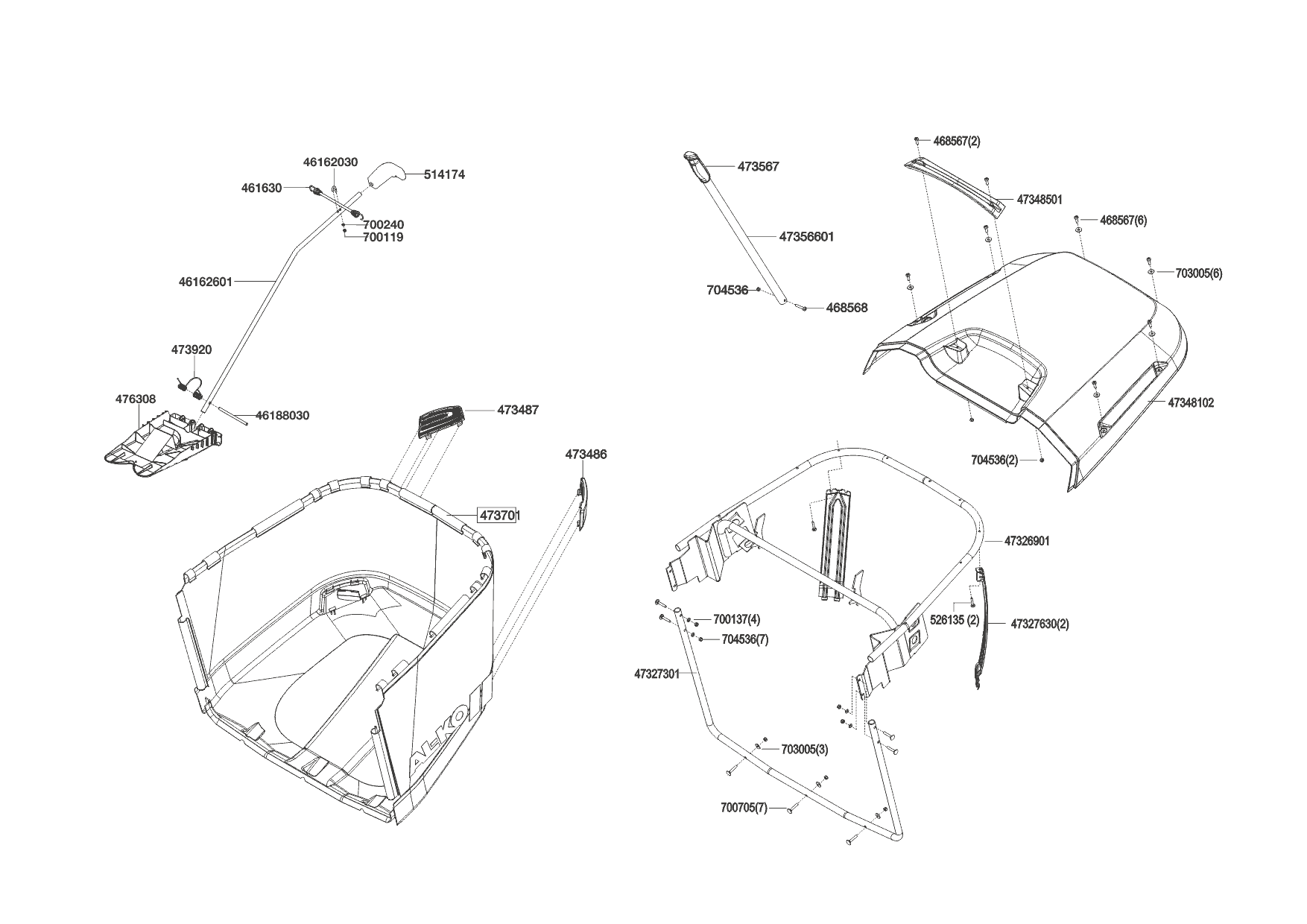 46162030
514174
461630
700240
700119
46162601
473920
476308
46188030
473487
473486
473701
AL-KO
473567
47356601
704536
468568
468567(2)
47348501
468567(6)
703005(6)
47348102
704536(2)
47326901
526135 (2)
47327630(2)
700137(4)
704536(7)
47327301
703005(3)
700705(7)