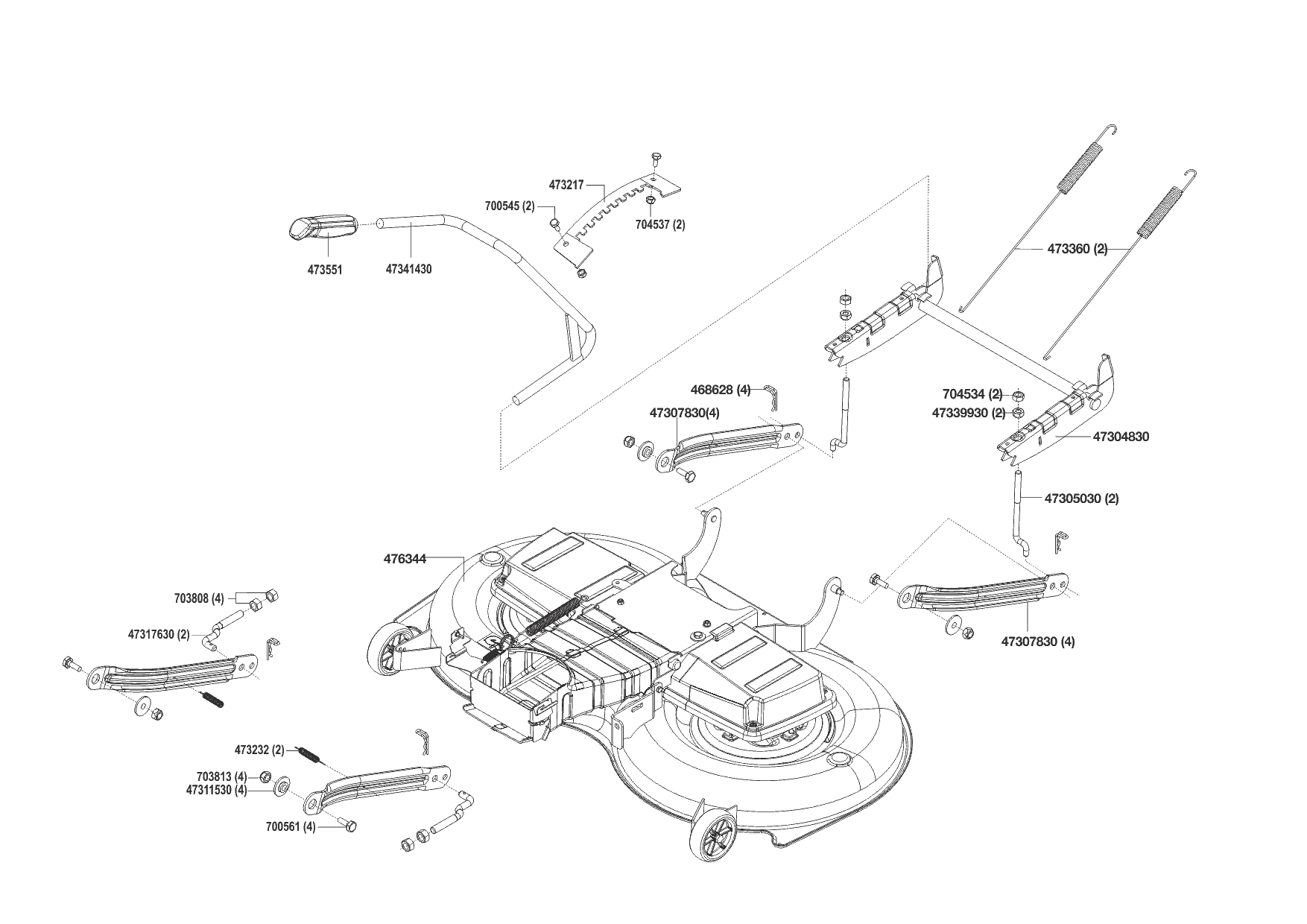 473217
700545 (2)
704537 (2)
473551
47341430
473360 (2)
468628 (4)
47307830(4)
704534 (2)
47339930 (2)
47304830
47305030 (2)
476344
703808 (4)
47317630 (2)
47307830 (4)
473232 (2)
703813 (4)
47311530 (4)
700561 (4)