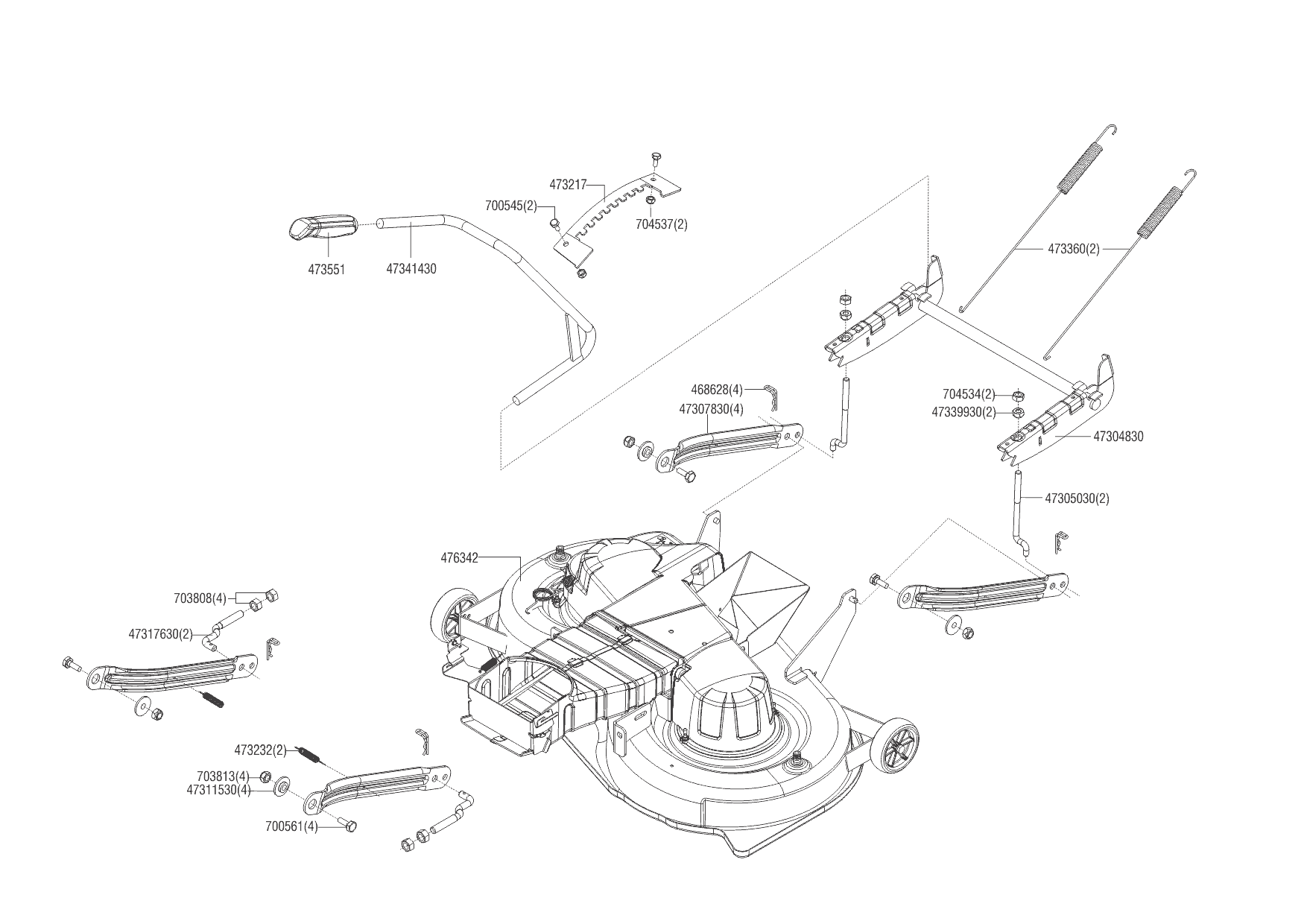 473217
700545(2)
704537(2)
473551
47341430
473360(2)
468628(4)
47307830(4)
704534(2)
47339930(2)
47304830
47305030(2)
476342
703808(4)
47317630(2)
473232(2)
703813(4)
47311530(4)
700561(4)