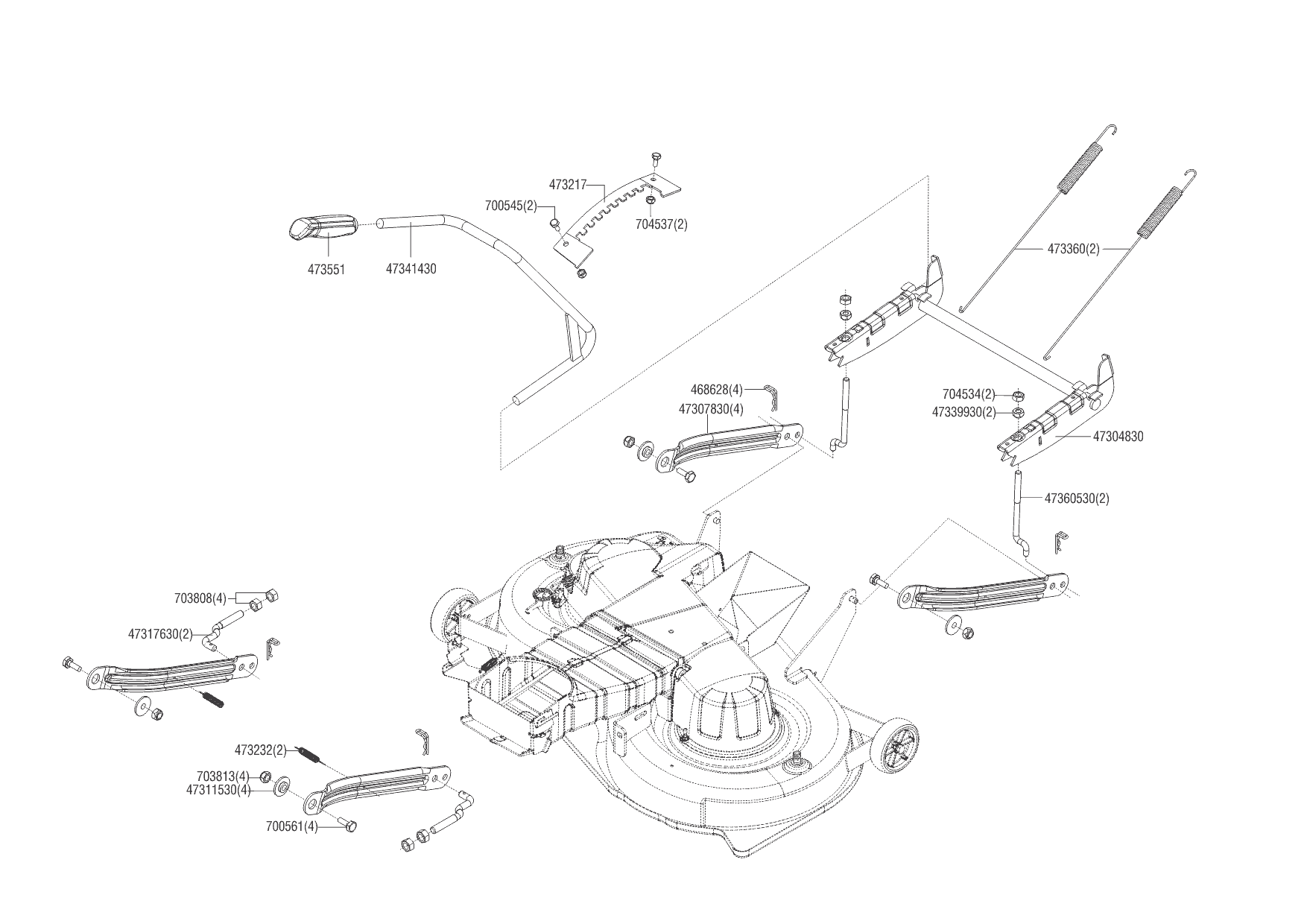 473217
700545(2)
704537(2)
473551
47341430
473360(2)
468628(4)
47307830(4)
704534(2)
47339930(2)
47304830
47360530(2)
703808(4)
47317630(2)
473232(2)
703813(4)
47311530(4)
700561(4)