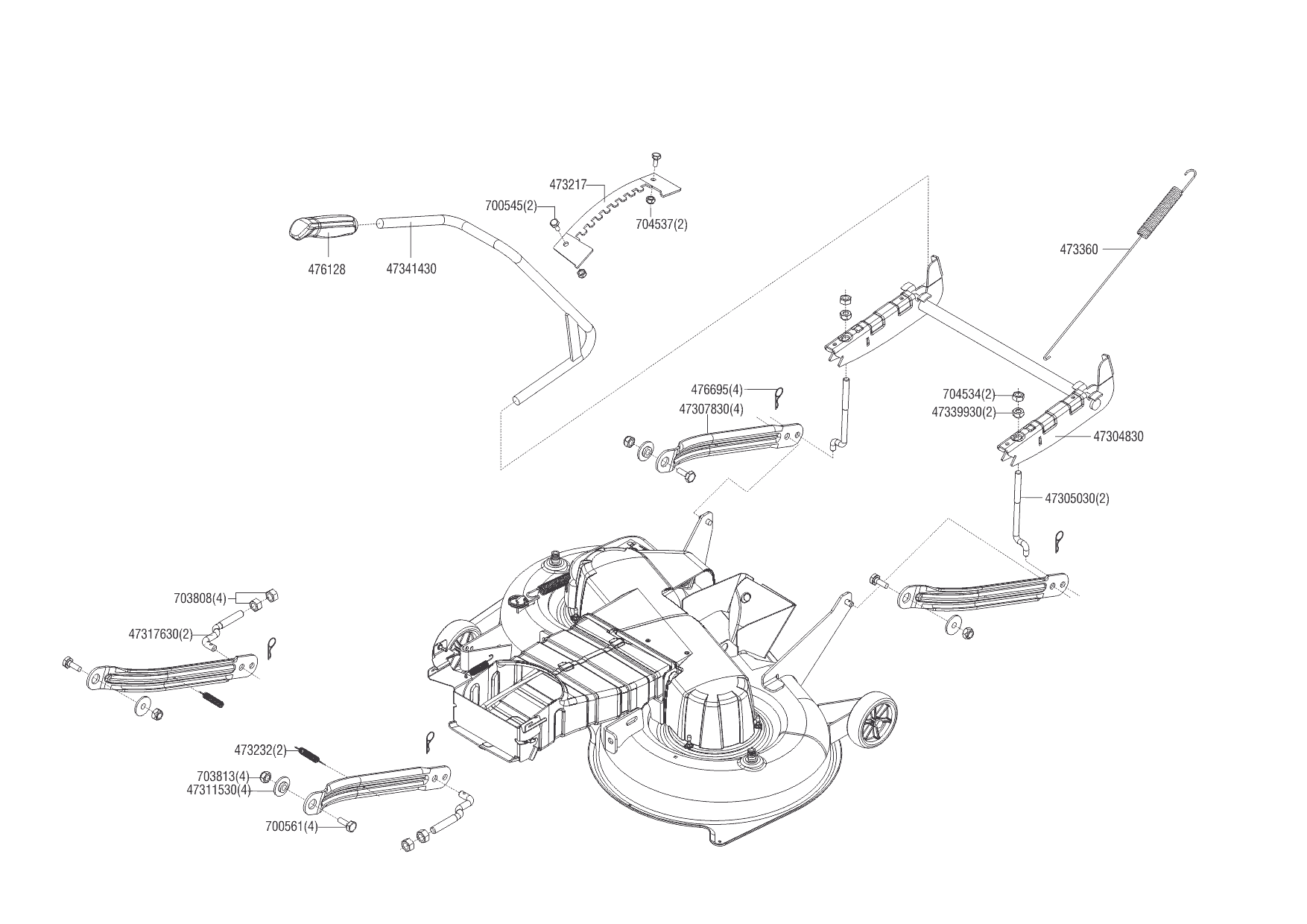 473217
700545(2)
704537(2)
476128
47341430
473360
476695(4)
47307830(4)
704534(2)
47339930(2)
47304830
47305030(2)
703808(4)
47317630(2)
473232(2)
703813(4)
47311530(4)
700561(4)