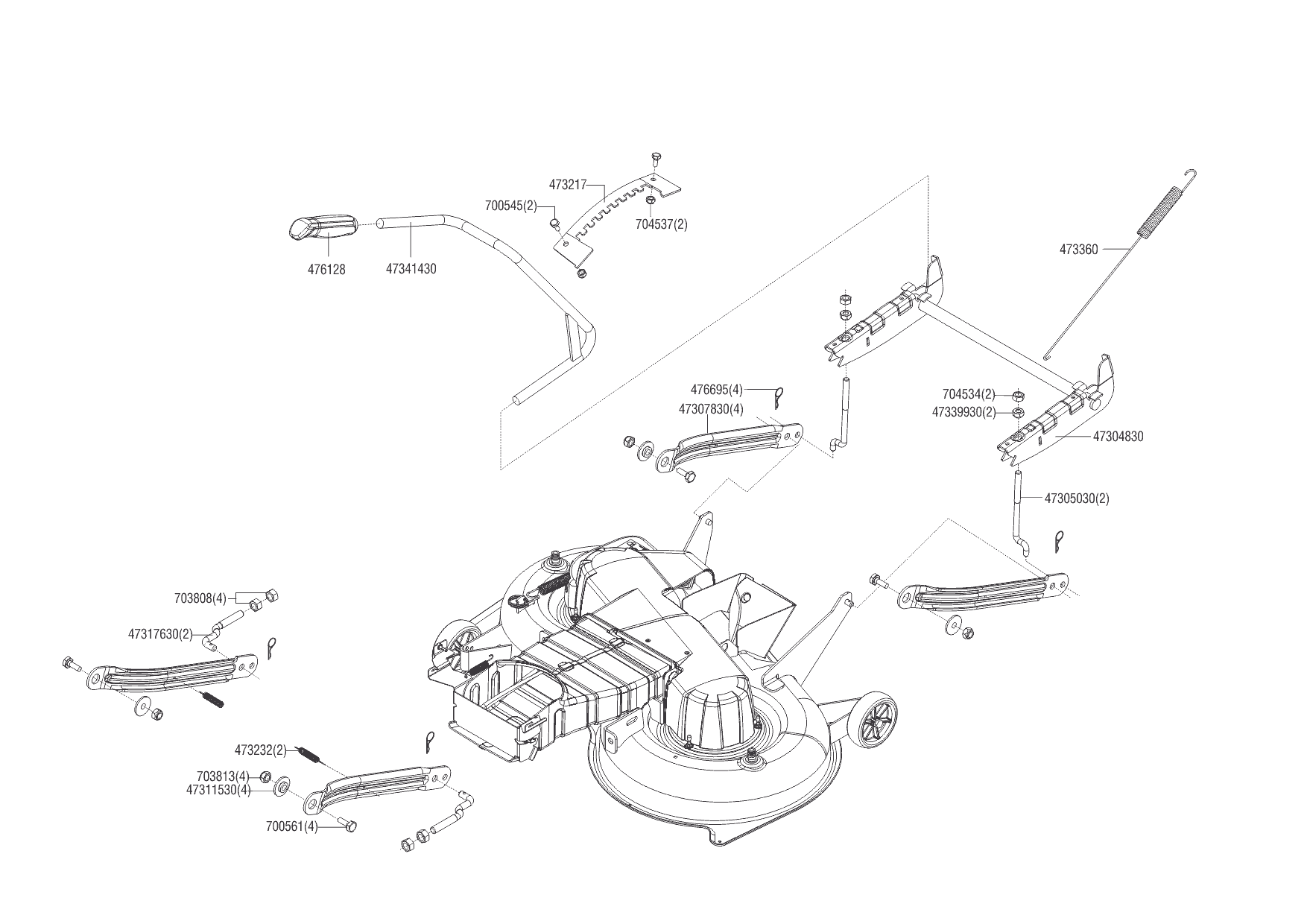 473217
700545(2)
704537(2)
476128
47341430
473360
476695(4)
47307830(4)
704534(2)
47339930(2)
47304830
47305030(2)
703808(4)
47317630(2)
473232(2)
703813(4)
47311530(4)
700561(4)