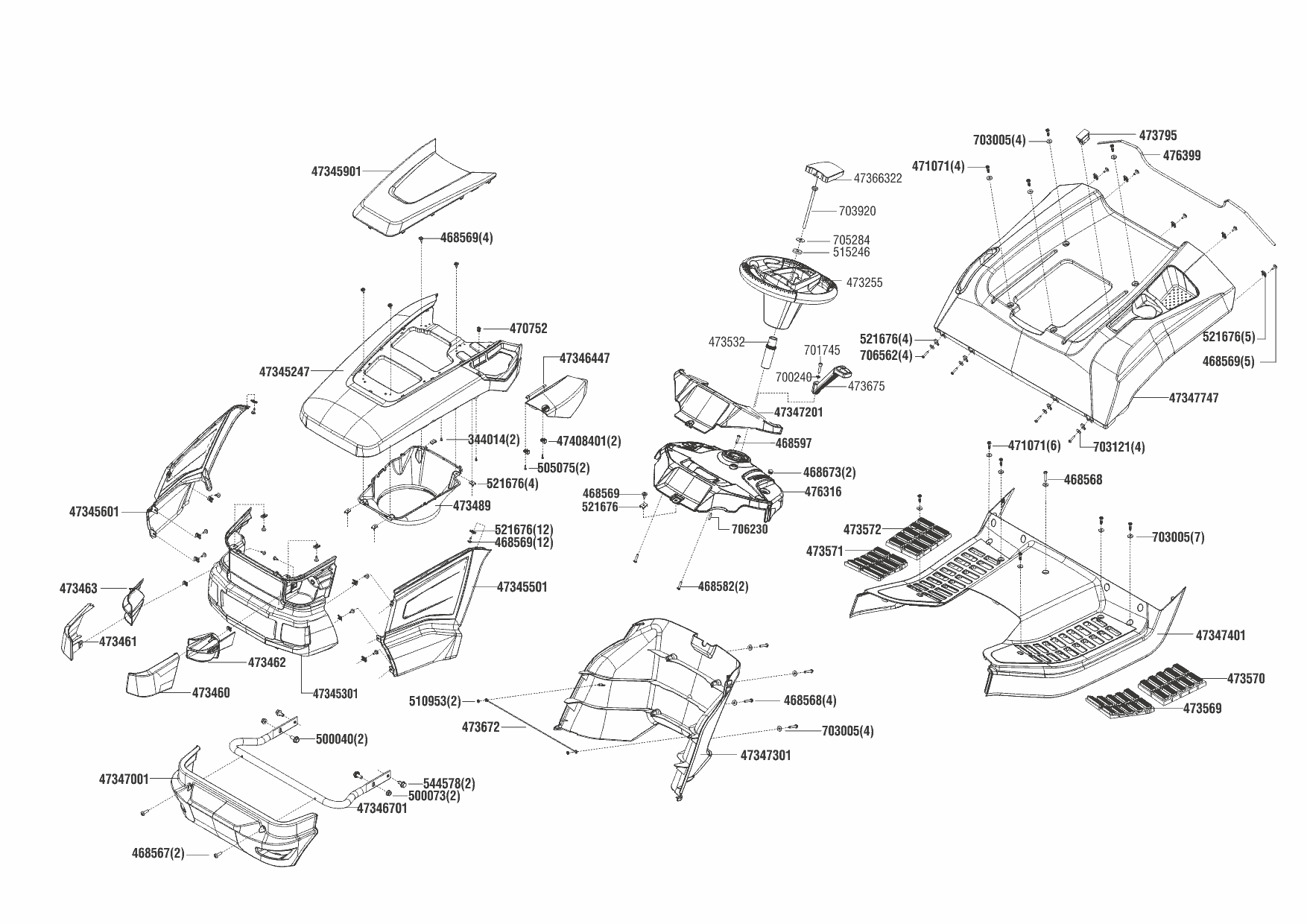 47345901
468569(4)
470752
47345247
47346447
344014(2)
47408401(2)
505075(2)
521676(4)
473489
47345601
521676(12)
468569(12)
473463
47345501
473461
473462
473460
47345301
500040(2)
47347001
544578(2)
500073(2)
47346701
468567(2)
47366322
703920
705284
515246
473255
473532
701745
700240
473675
47347201
468597
468673(2)
476316
468569
521676
706230
468582(2)
510953(2)
473672
468568(4)
703005(4)
47347301
703005(4)
473795
476399
471071(4)
521676(4)
706562(4)
521676(5)
468569(5)
47347747
471071(6)
703121(4)
468568
473572
473571
703005(7)
47347401
473570
473569