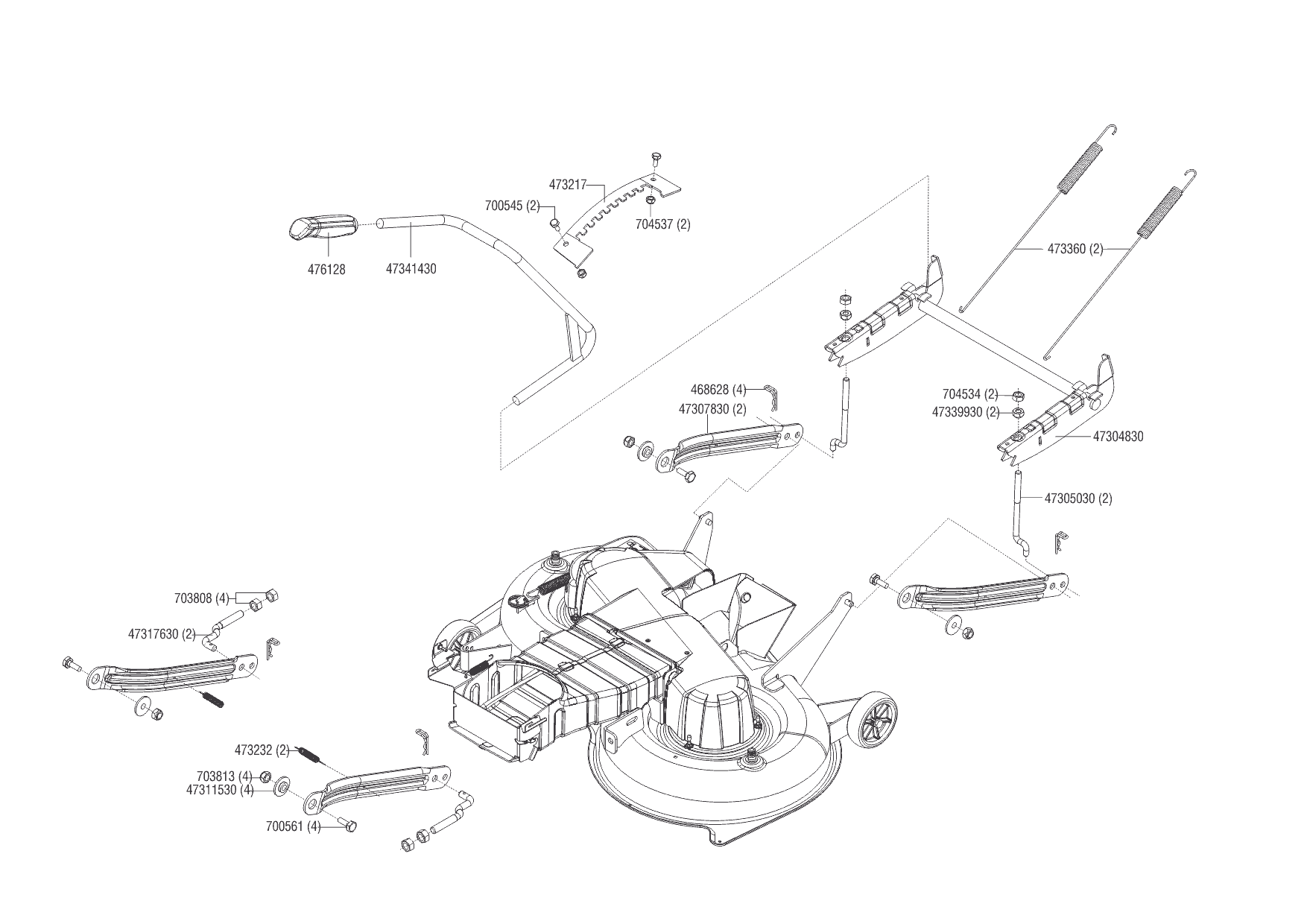 473217
700545 (2)
704537 (2)
476128
47341430
473360 (2)
468628 (4)
47307830 (2)
704534 (2)
47339930 (2)
47304830
47305030 (2)
703808 (4)
47317630 (2)
473232 (2)
703813 (4)
47311530 (4)
700561 (4)