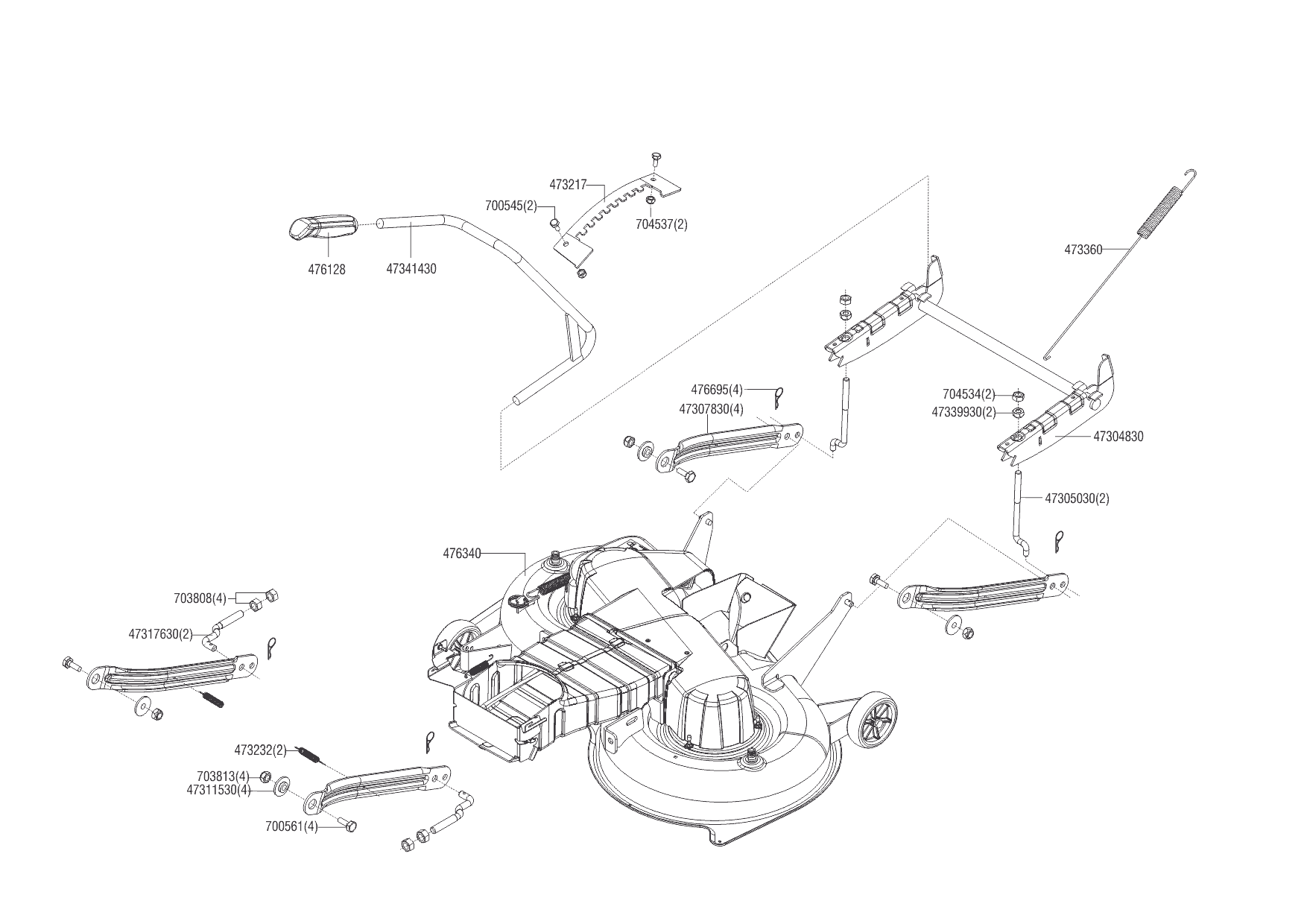 473217
700545(2)
704537(2)
476128
47341430
473360
476695(4)
47307830(4)
704534(2)
47339930(2)
47304830
47305030(2)
476340
703808(4)
47317630(2)
473232(2)
703813(4)
47311530(4)
700561(4)