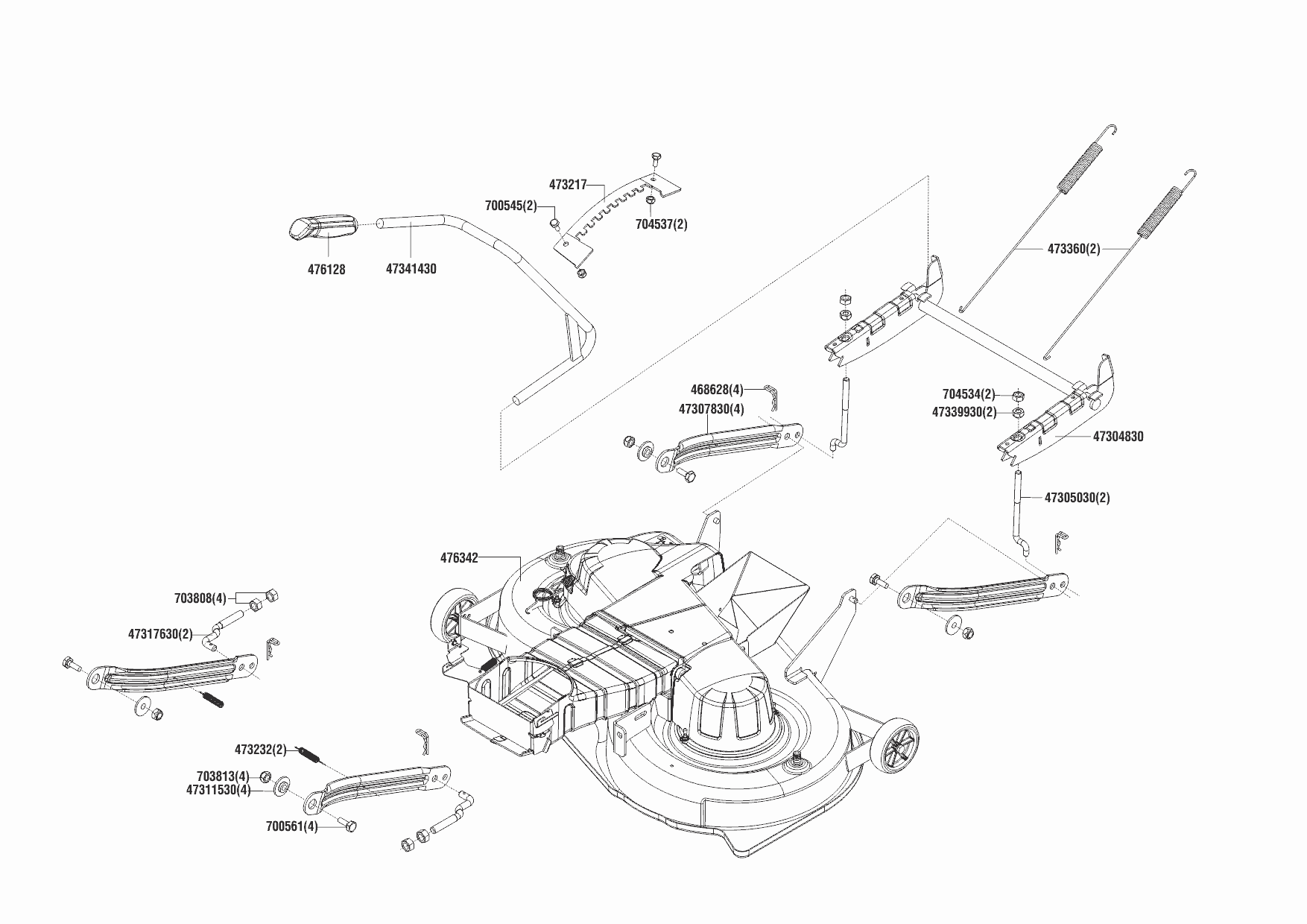 473217
700545(2)
704537(2)
476128
47341430
473360(2)
468628(4)
47307830(4)
704534(2)
47339930(2)
47304830
47305030(2)
476342
703808(4)
47317630(2)
473232(2)
703813(4)
47311530(4)
700561(4)