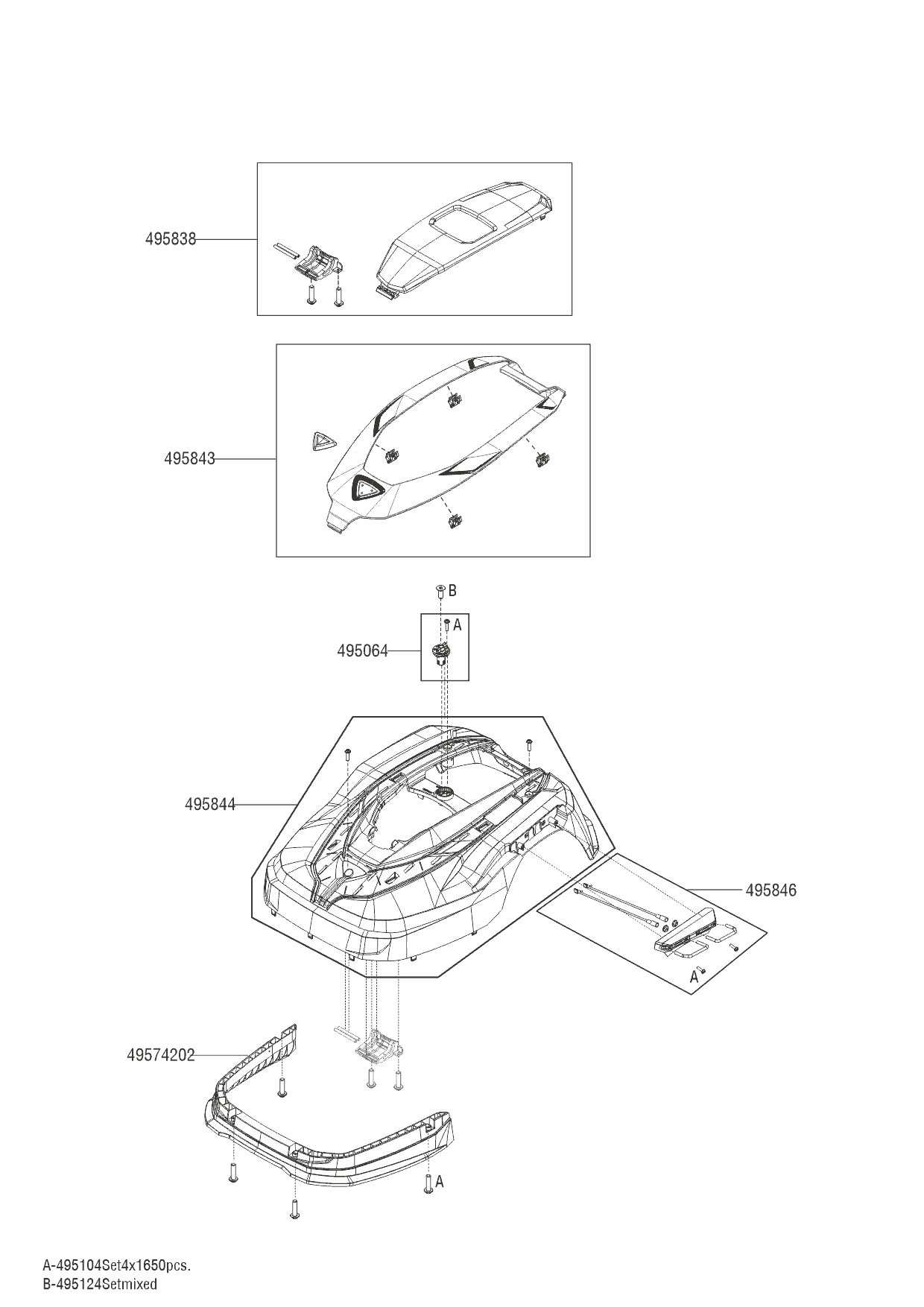 495838

495843

B

A

495064

495844

495846

A

49574202

A

A-495104Set4x1650pcs.
B-495124Setmixed