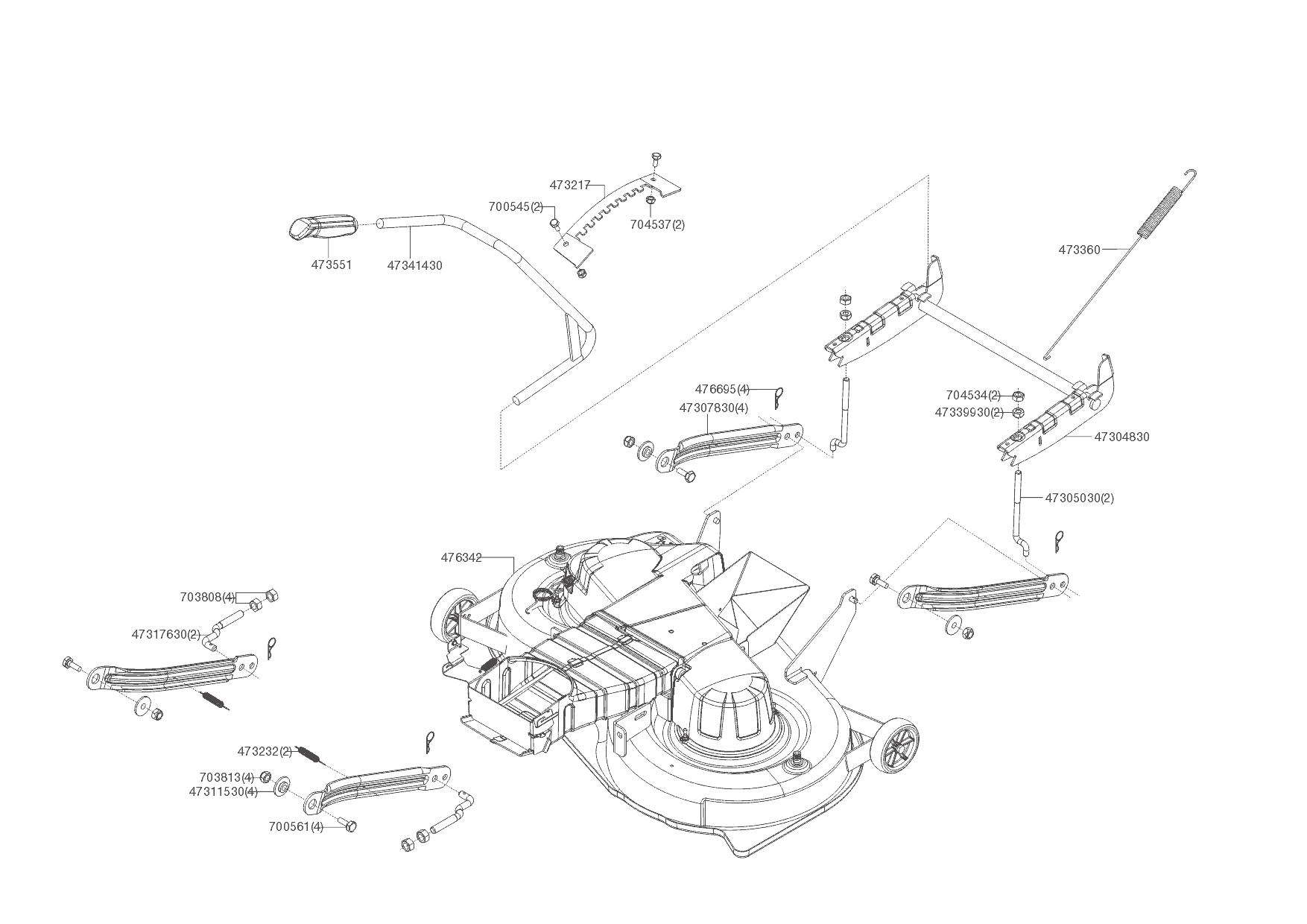 473217
700545(2)
704537(2)
473551
47341430
473360
476695(4)
47307830(4)
704534(2)
47339930(2)
47304830
47305030(2)
476342
703808(4)
47317630(2)
473232(2)
703813(4)
47311530(4)
700561(4)