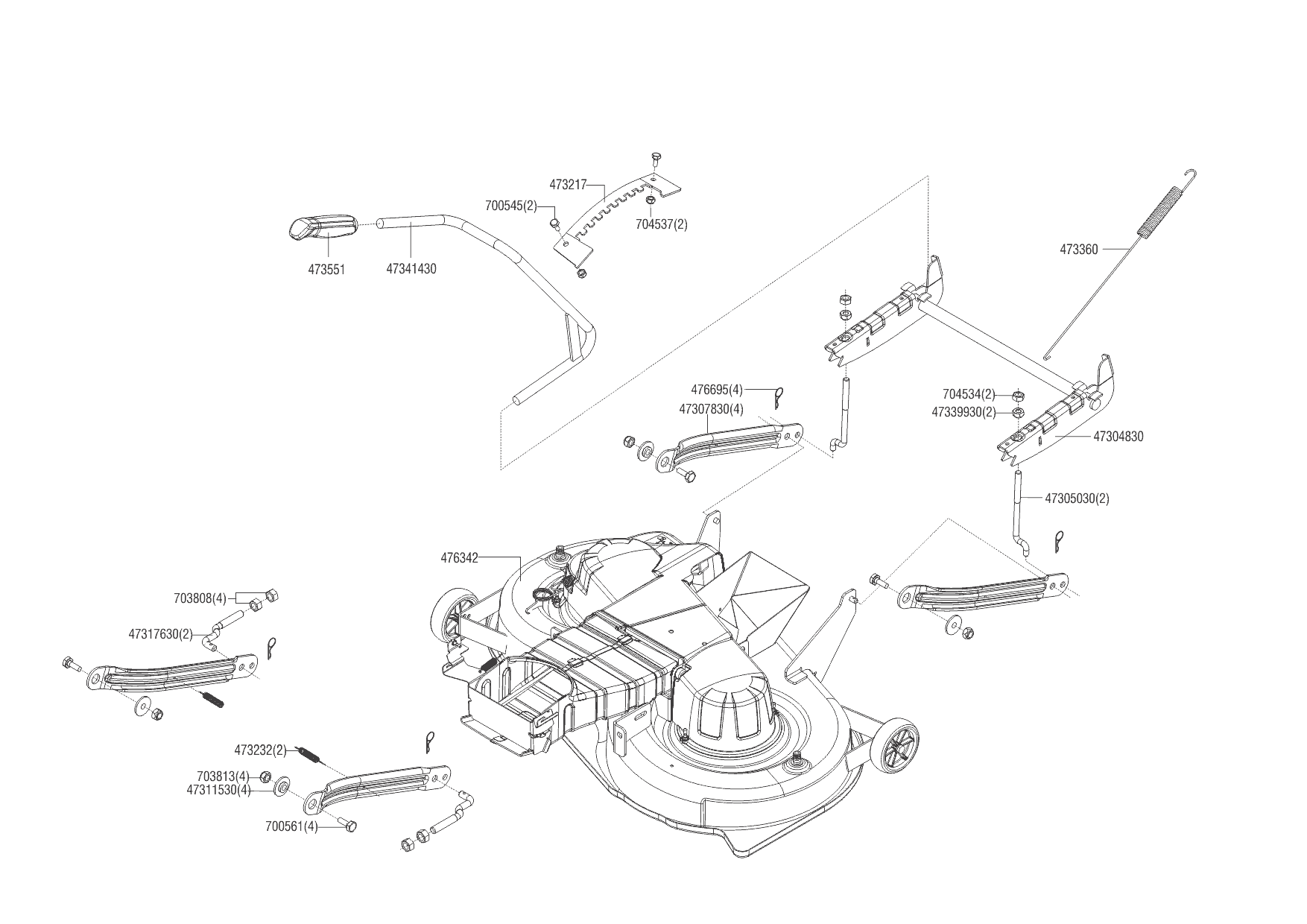 473217
700545(2)
704537(2)
473551
47341430
473360
476695(4)
47307830(4)
704534(2)
47339930(2)
47304830
47305030(2)
476342
703808(4)
47317630(2)
473232(2)
703813(4)
47311530(4)
700561(4)