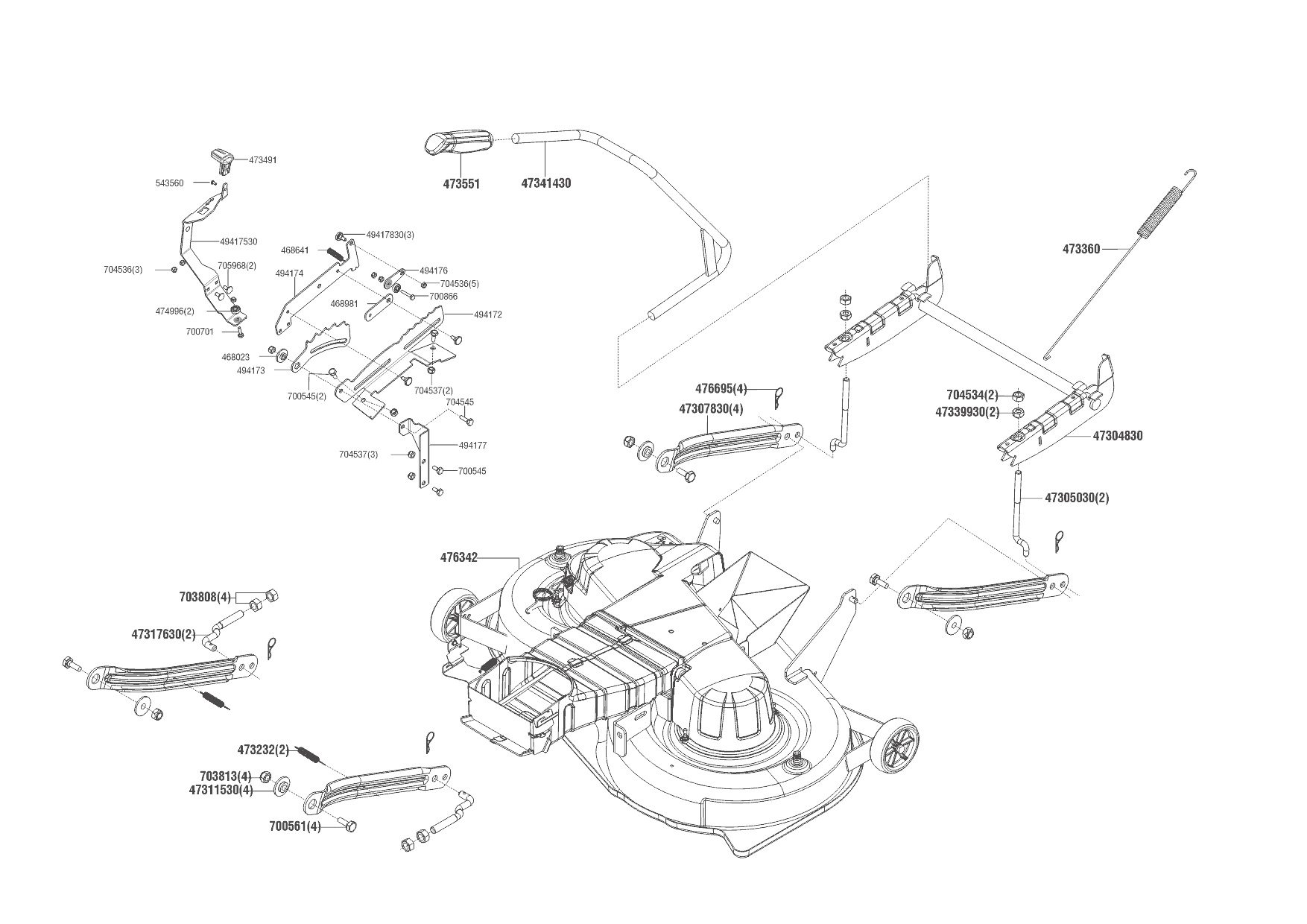 473491
543560
49417530
704536(3)
705968(2)
474996(2)
700701
49417830(3)
468641
494174
494176
704536(5)
700866
468981
494172
468023
494173
700545(2)
704537(2)
704545
494177
704537(3)
700545
473551
47341430
473360
476695(4)
47307830(4)
704534(2)
47339930(2)
47304830
47305030(2)
476342
703808(4)
47317630(2)
473232(2)
703813(4)
47311530(4)
700561(4)