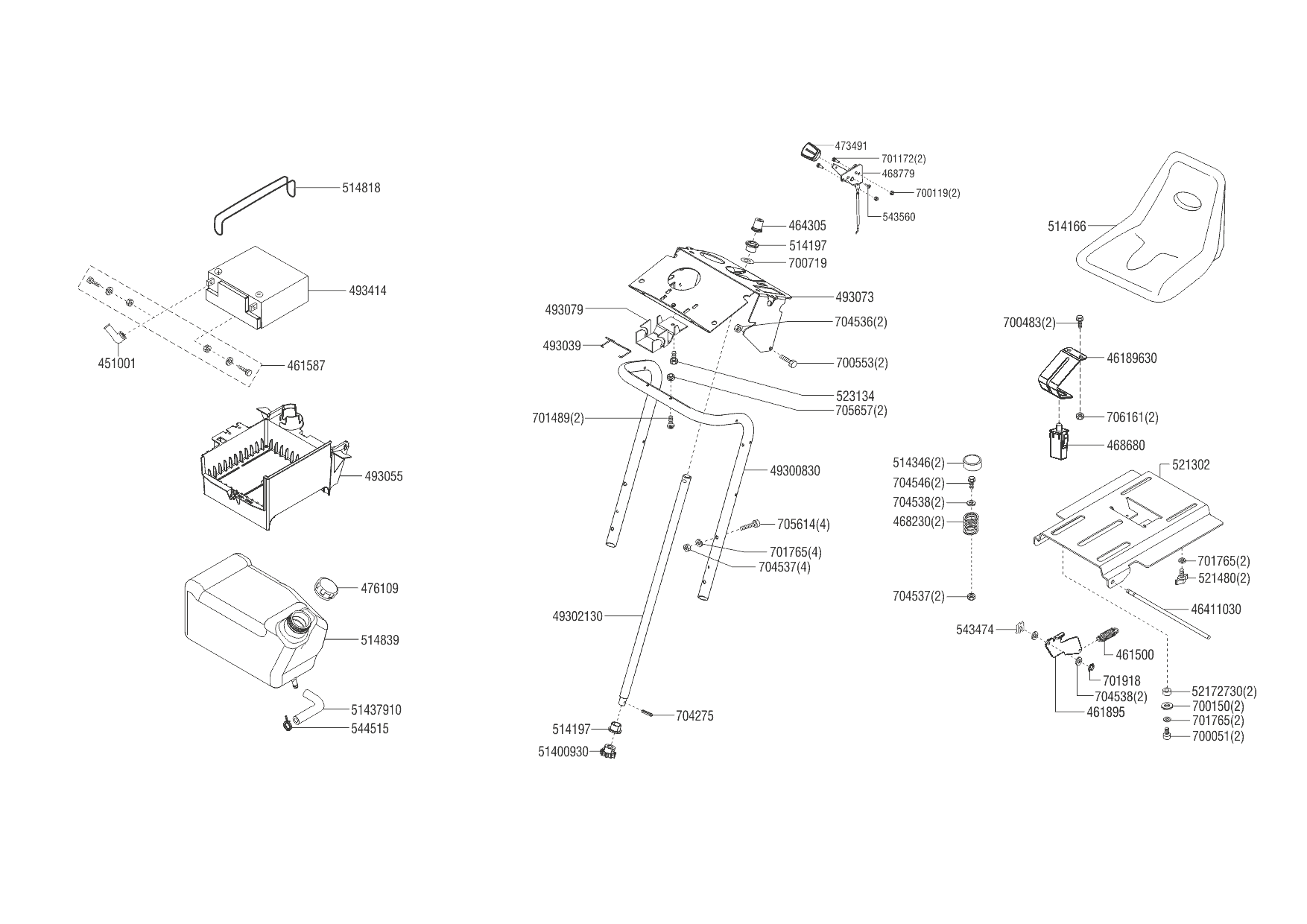 514818
493414
451001
461587
493055
476109
514839
51437910
544515
473491
701172(2)
468779
700119(2)
543560
464305
514197
700719
493073
493079
704536(2)
493039
700553(2)
523134
705657(2)
701489(2)
49300830
705614(4)
701765(4)
704537(4)
49302130
704275
514197
51400930
514166
700483(2)
46189630
706161(2)
468680
514346(2)
704546(2)
704538(2)
468230(2)
704537(2)
521302
701765(2)
521480(2)
46411030
543474
461500
701918
704538(2)
461895
52172730(2)
700150(2)
701765(2)
700051(2)