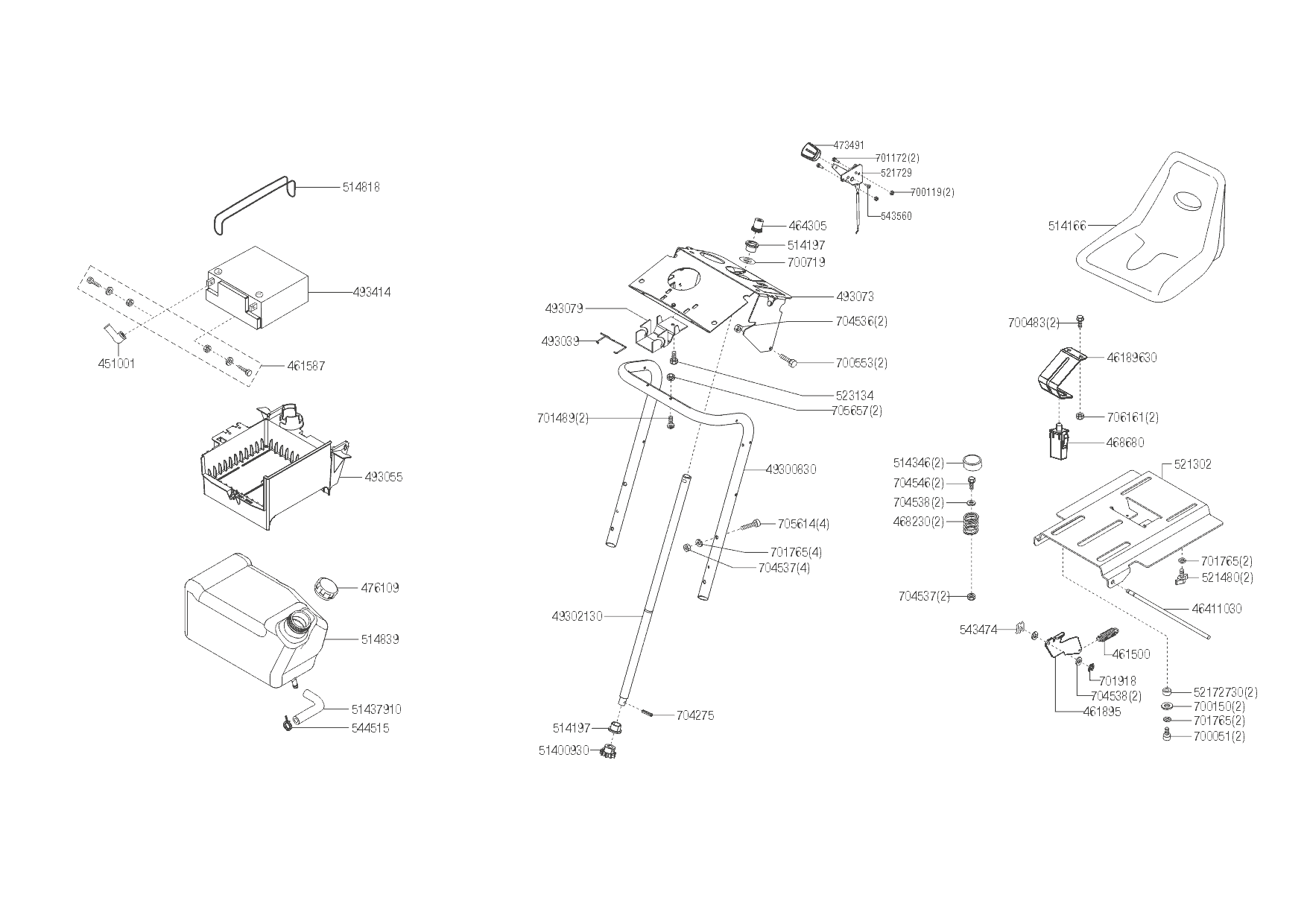 514818

493414

451001

461587

493055

476109

514839

51437910

544515

473491

701172(2)

521729

700119(2)

543560

464305

514197

700719

493073

493079

704536(2)

493039

700553(2)

523134

705657(2)

701489(2)

49300830

705614(4)

701765(4)

704537(4)

49302130

704275

514197

51400930

514166

700483(2)

46189630

706161(2)

468680

521302

514346(2)

704546(2)

704538(2)

468230(2)

704537(2)

701765(2)

521480(2)

46411030

543474

461500

701918

704538(2)

461895

52172730(2)

700150(2)

701765(2)

700051(2)