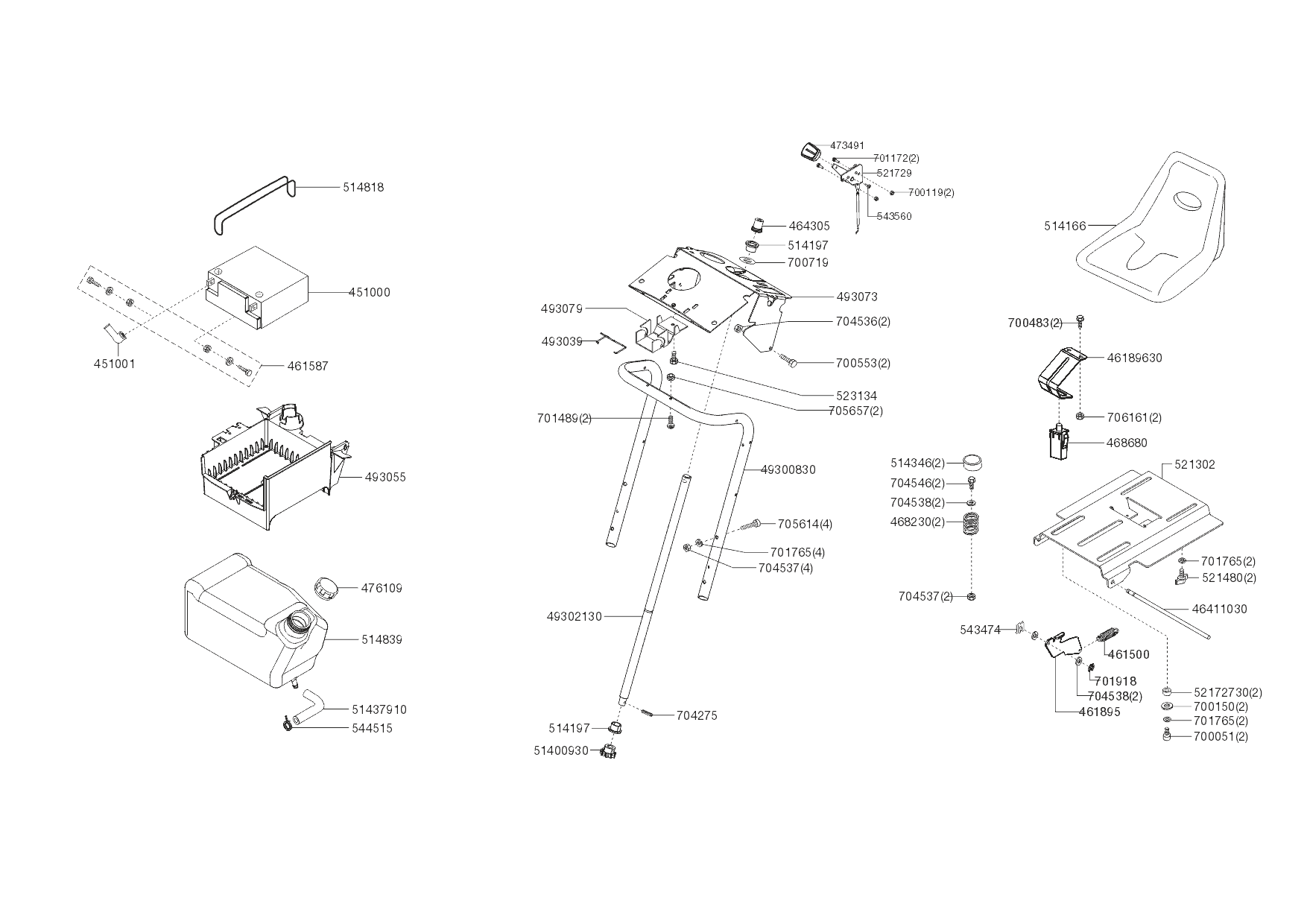 514818
451000
451001
461587
493055
476109
514839
51437910
544515
473491
701172(2)
521729
700119(2)
543560
464305
514197
700719
493073
493079
704536(2)
493039
700553(2)
523134
705657(2)
701489(2)
49300830
705614(4)
701765(4)
704537(4)
49302130
704275
514197
51400930
514166
700483(2)
46189630
706161(2)
468680
521302
514346(2)
704546(2)
704538(2)
468230(2)
704537(2)
701765(2)
521480(2)
46411030
543474
461500
701918
704538(2)
461895
52172730(2)
700150(2)
701765(2)
700051(2)