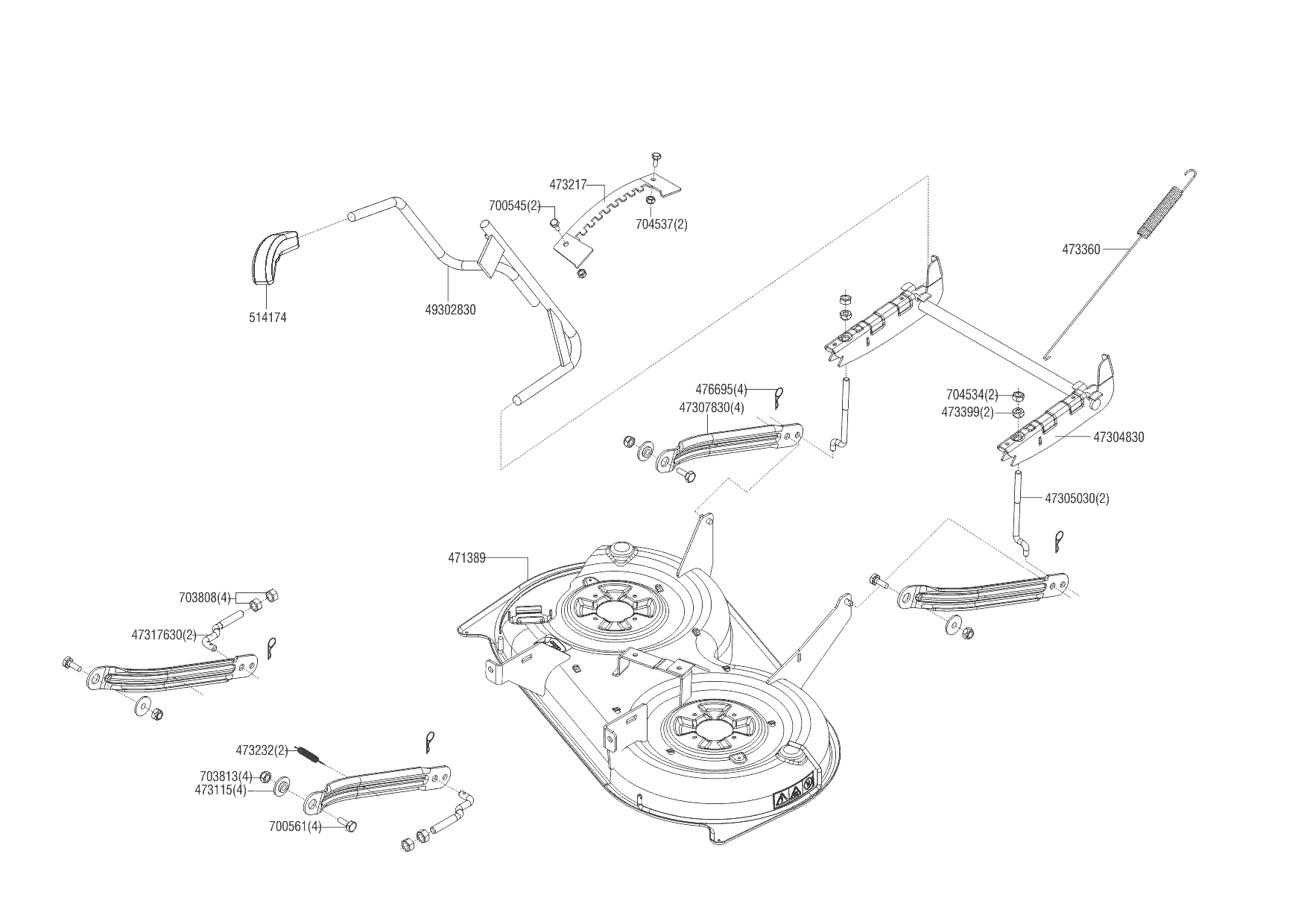 473217
700545(2)
704537(2)
473360
514174
49302830
476695(4)
47307830(4)
704534(2)
473399(2)
47304830
47305030(2)
471389
703808(4)
47317630(2)
473232(2)
703813(4)
473115(4)
700561(4)