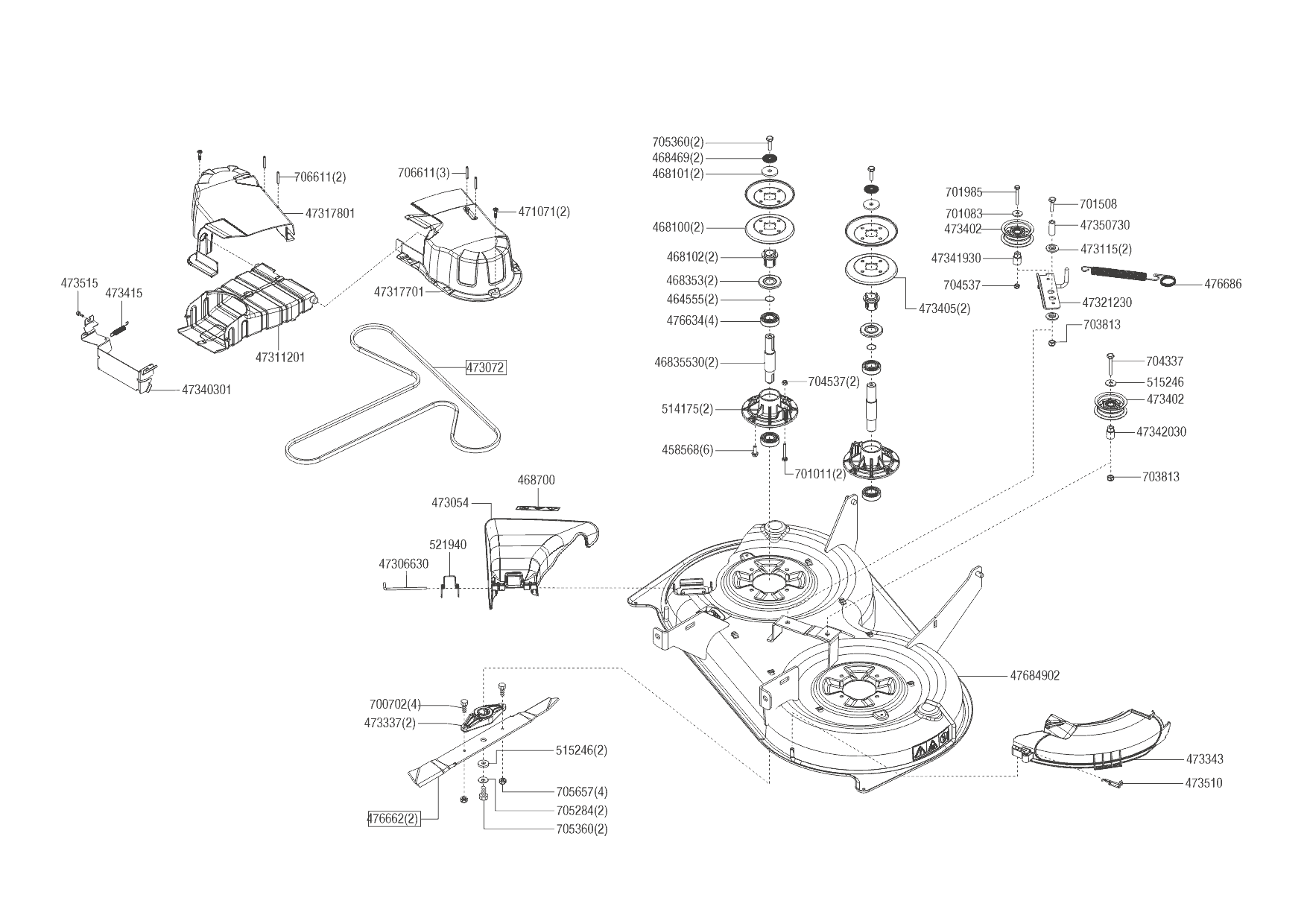 706611(2)
47317801
706611(3)
471071(2)
47317701
473515
473415
47311201
47340301
473072
705360(2)
468469(2)
468101(2)
468100(2)
468102(2)
468353(2)
464555(2)
476634(4)
46835530(2)
704537(2)
514175(2)
458568(6)
701011(2)
473405(2)
701985
701083
473402
47341930
704537
701508
47350730
473115(2)
476686
47321230
703813
704337
515246
473402
47342030
703813
468700
473054
521940
47306630
47684902
700702(4)
473337(2)
515246(2)
705657(4)
705284(2)
705360(2)
476662(2)
473343
473510