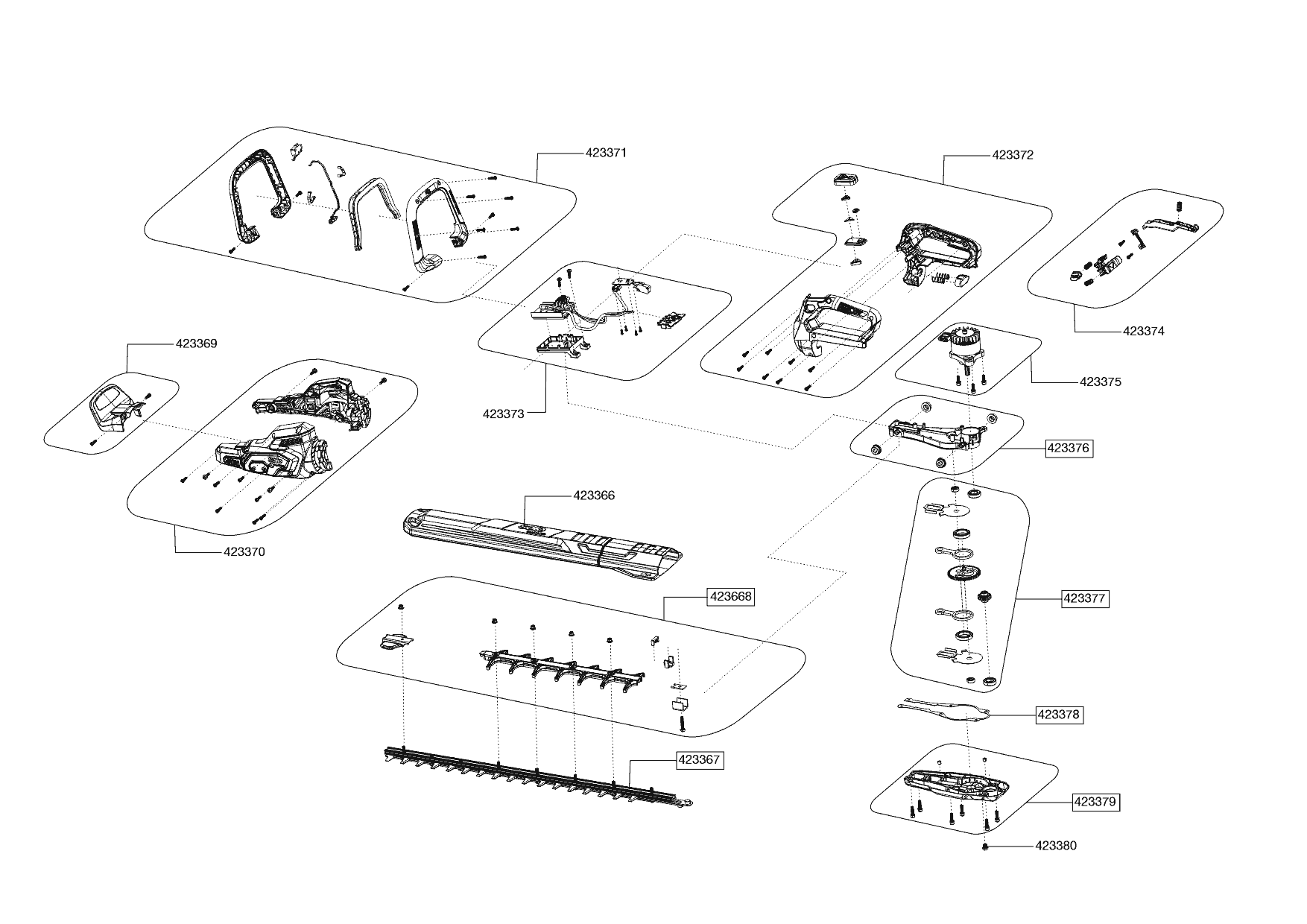 423371
423372
423374
423369
423373
423375
423376
423370
423366
423668
423377
423378
423367
423379
423380