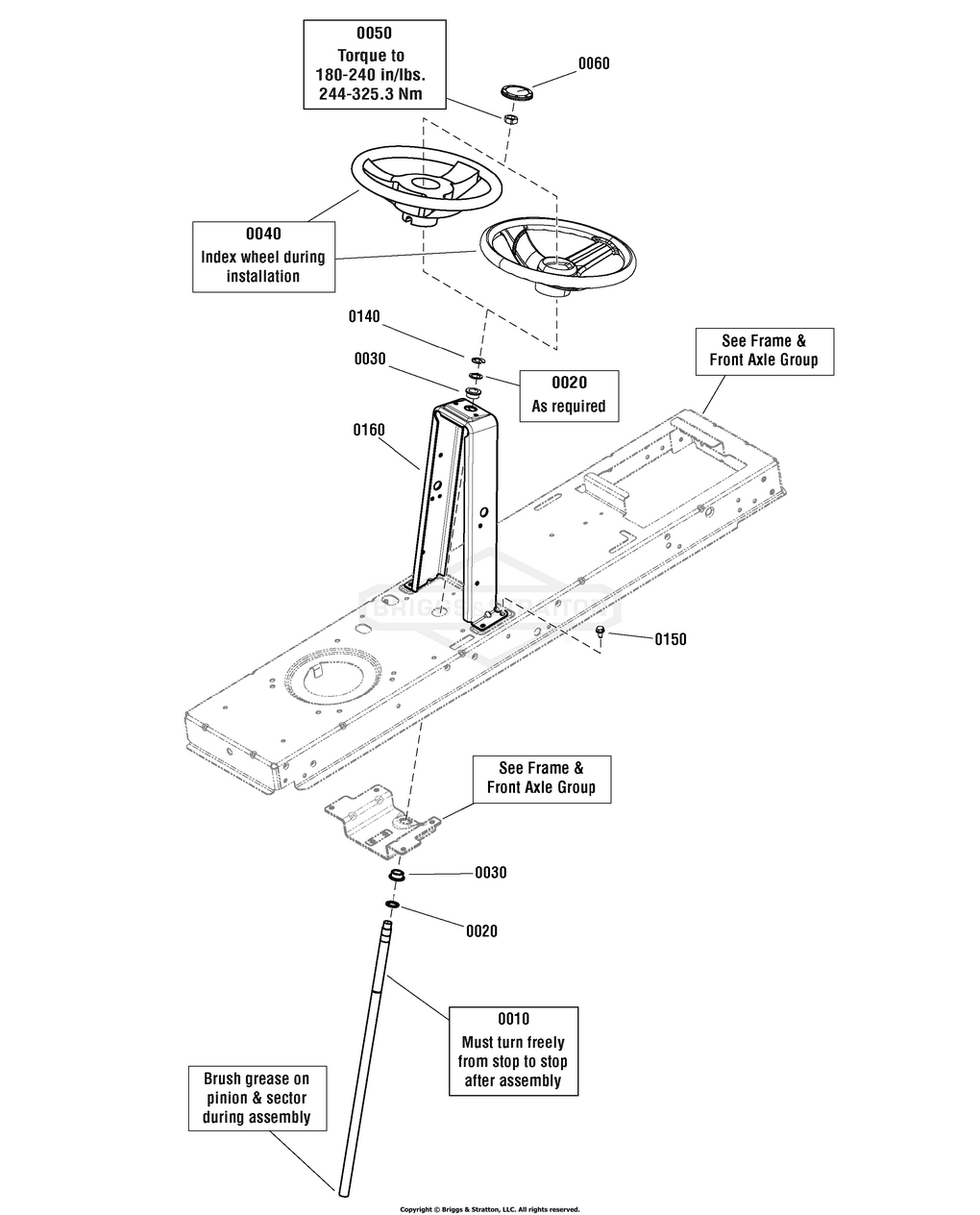 0050
Torque to
180-240 in/lbs.
244-325.3 Nm

0060

0040
Index wheel during
installation

0140

0030

0020
As required

See Frame &
Front Axle Group

0160

BRIGGS & STRATTON

0150

See Frame &
Front Axle Group

0030

0020

0010
Must turn freely
from stop to stop
after assembly

Brush grease on
pinion & sector
during assembly

Copyright © Briggs & Stratton, LLC. All rights reserved.